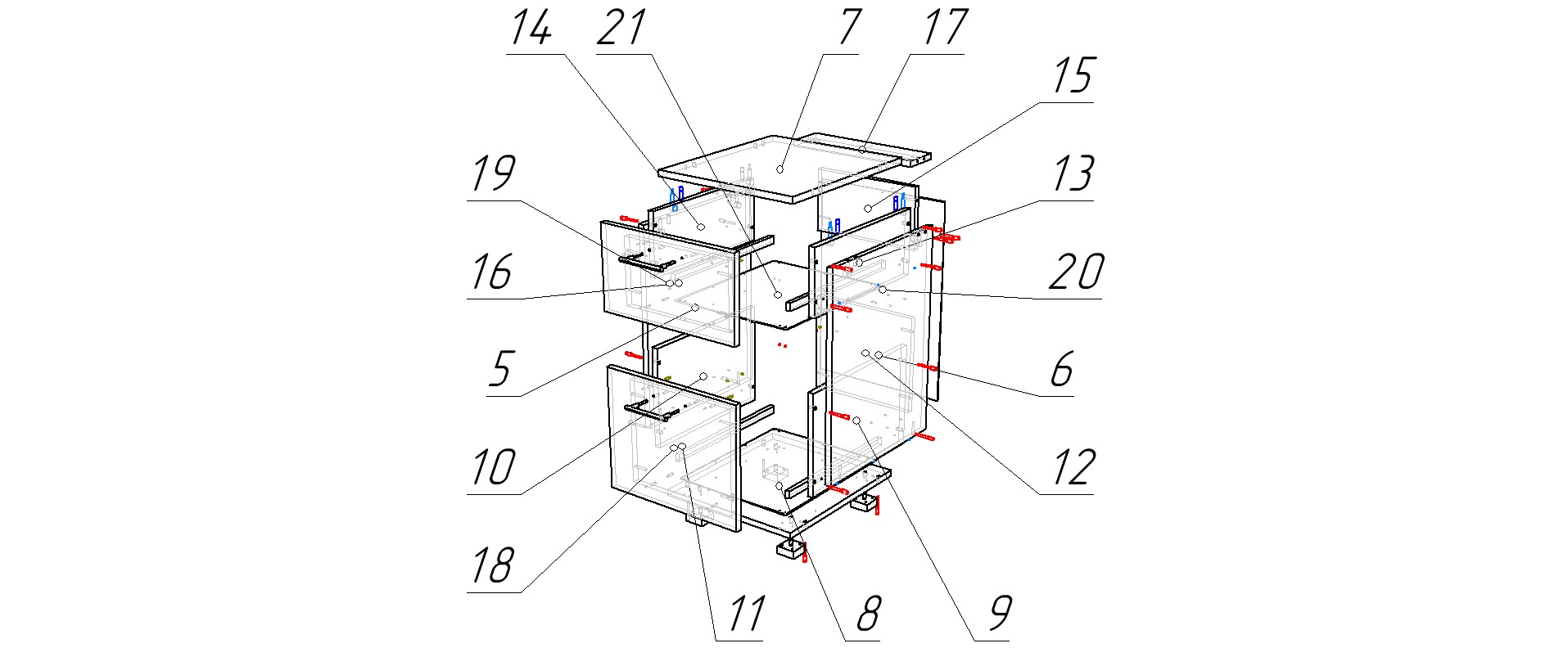 14
21
7
17
15
19
13
16
20
5
6
10
12
18
11
8
9