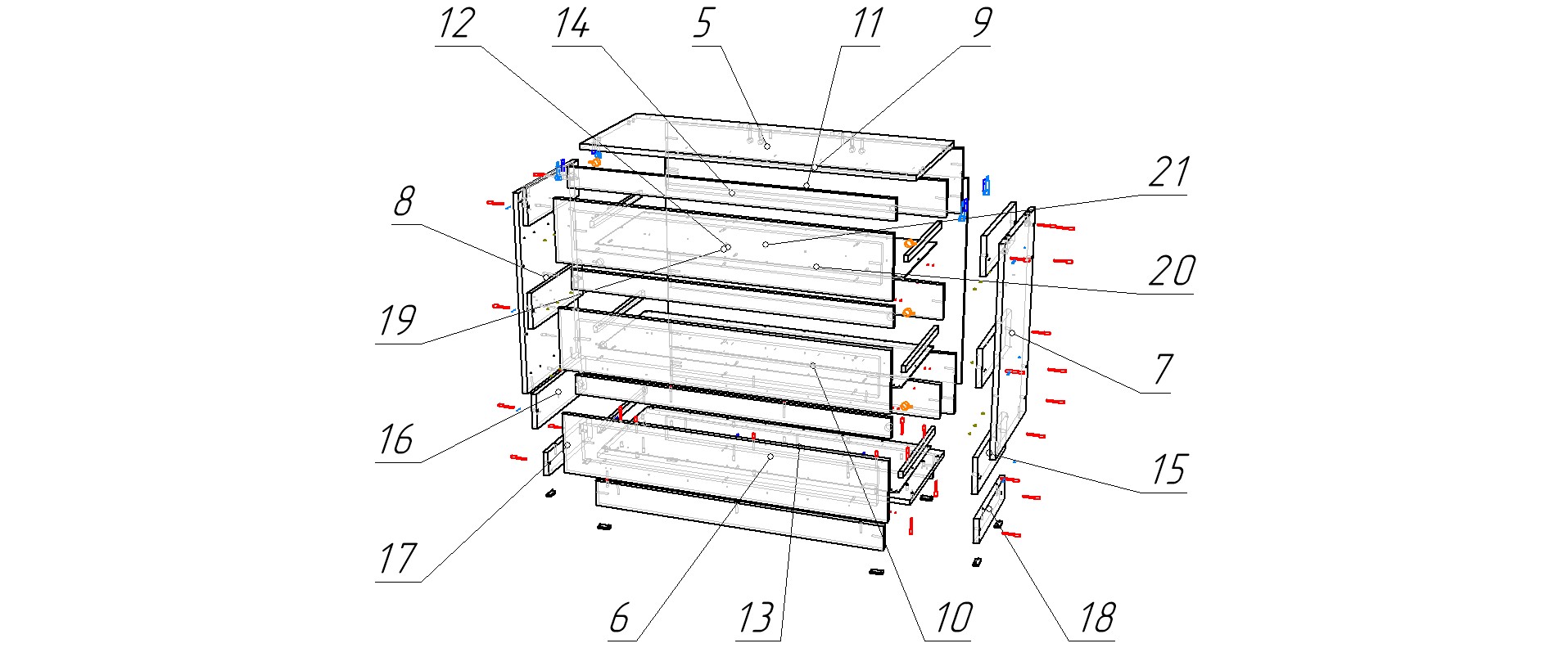 12
14
5
11
9
21
8
20
19
7
16
15
17
6
13
10
18