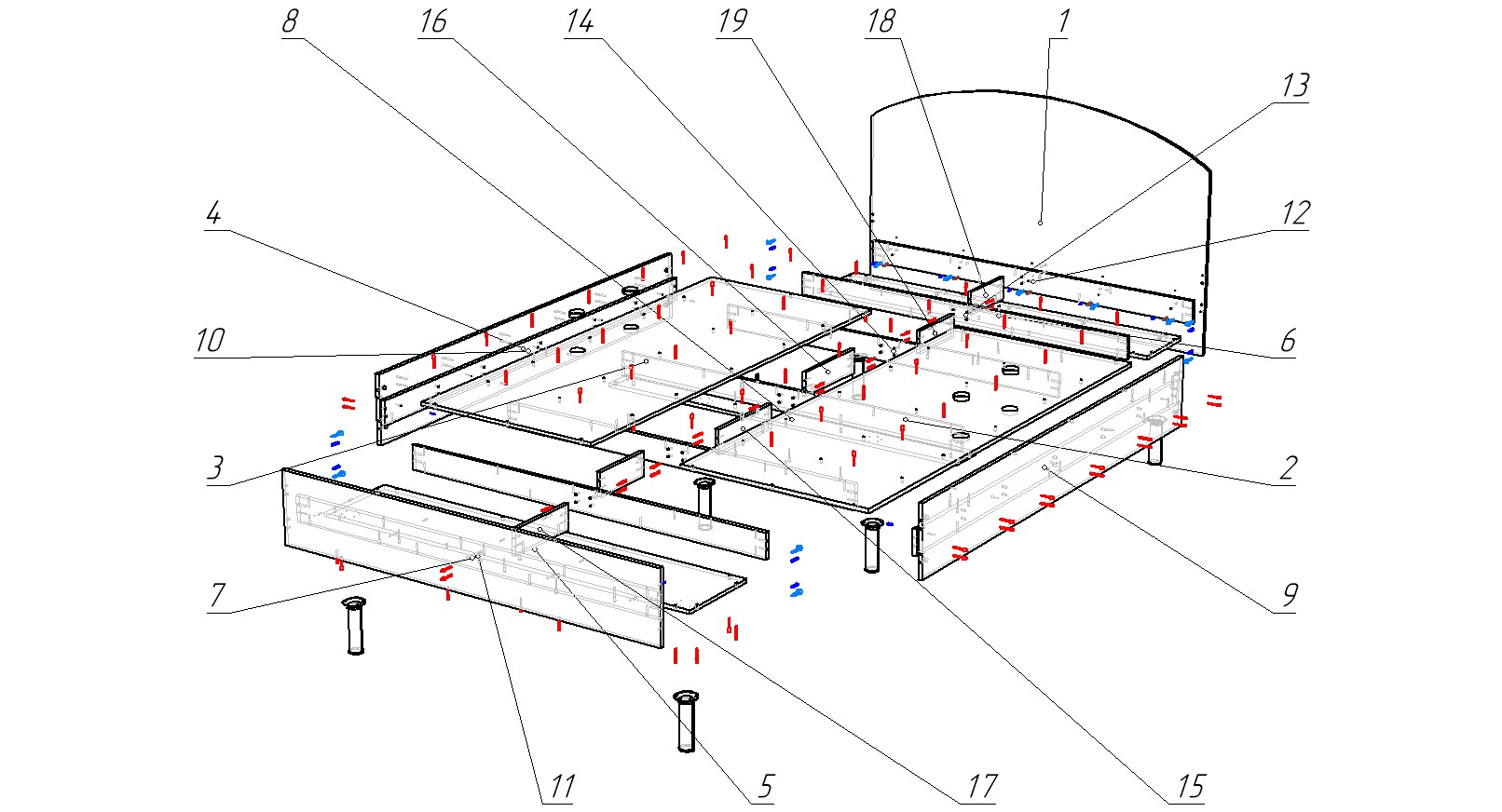 8
16
14
19
18
1
13
12
4
10
6
3
2
7
9
11
5
17
15