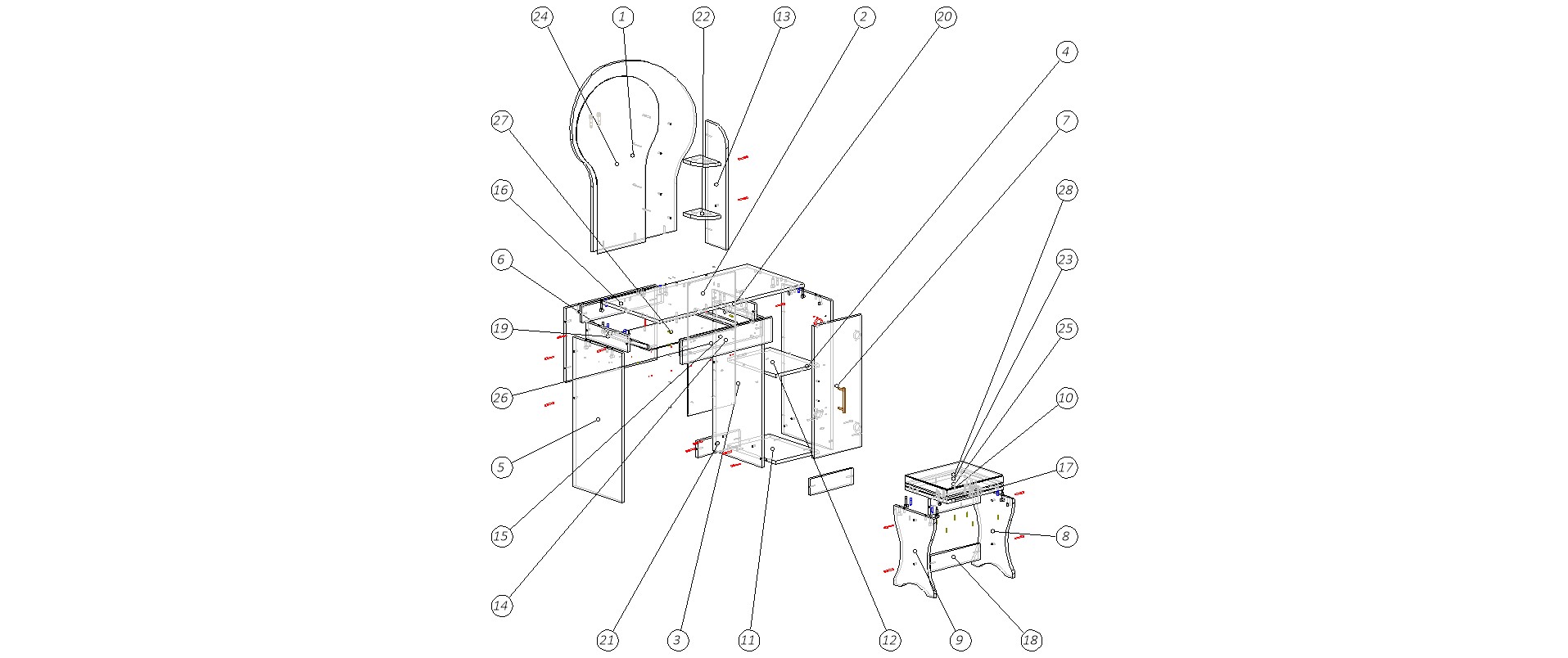 24
1
22
13
2
20
4
27
7
16
28
6
23
19
25
26
10
5
17
15
8
14
21
3
11
12
9
18