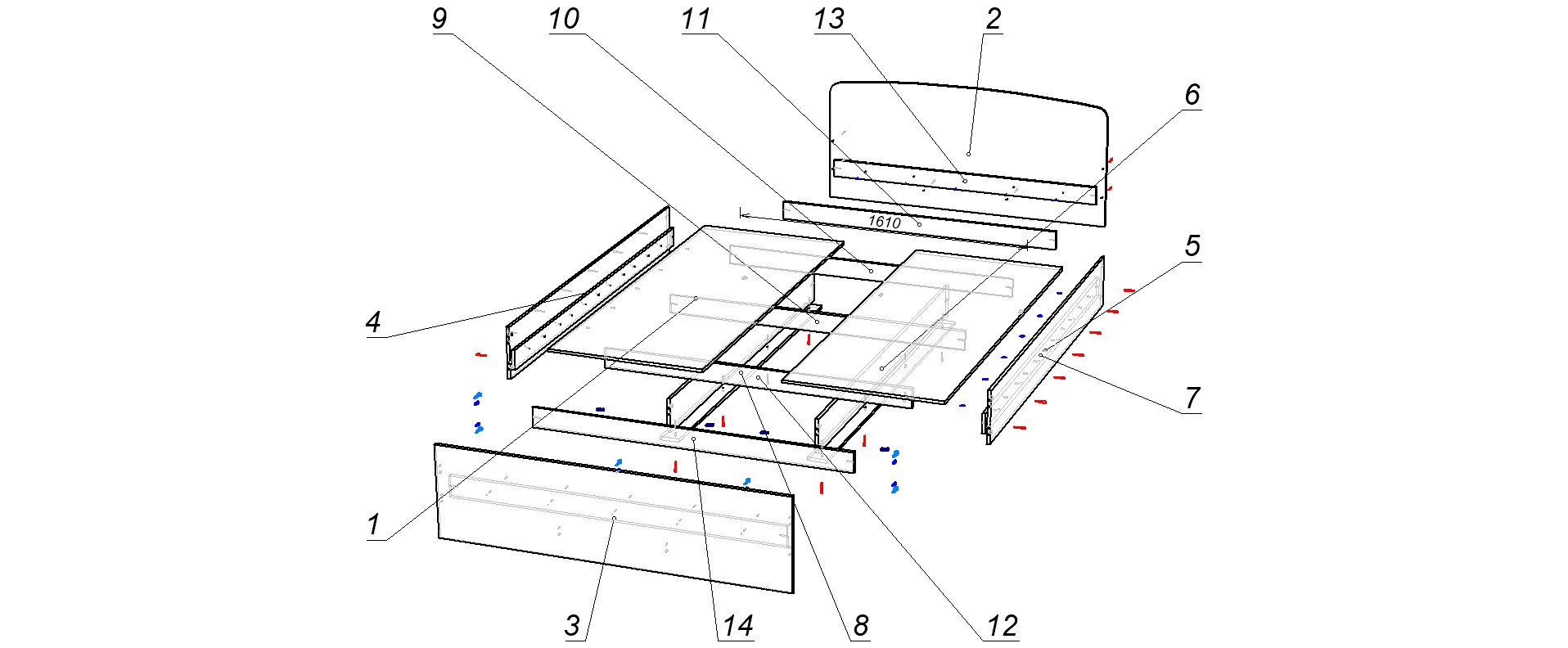 9
10
11
13
2
6
1610
5
4
7
1
3
14
8
12