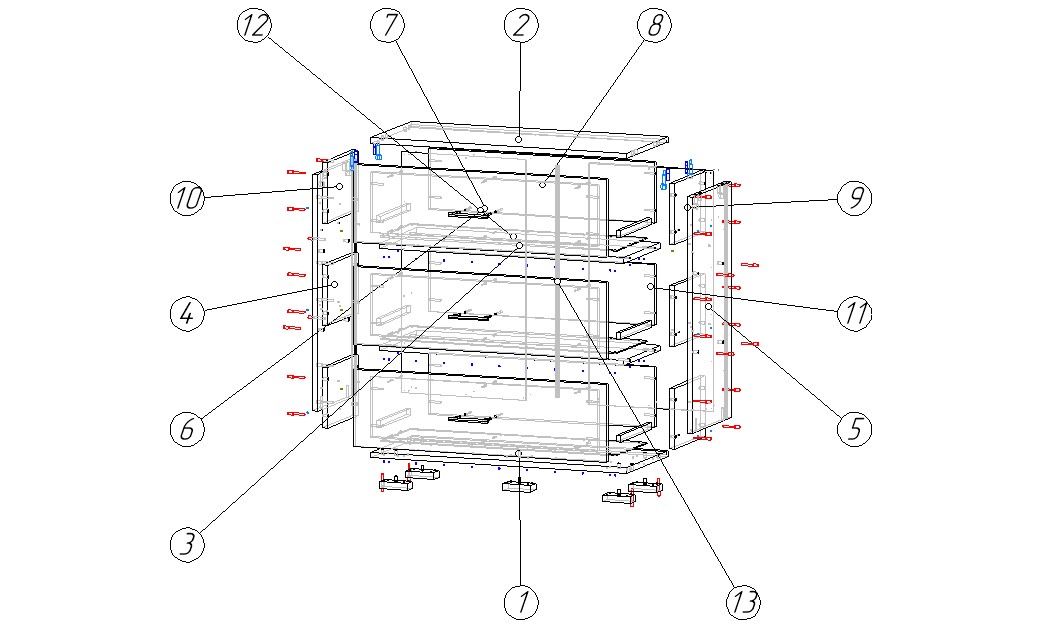 12
7
2
8
10
9
4
11
6
5
3
1
13