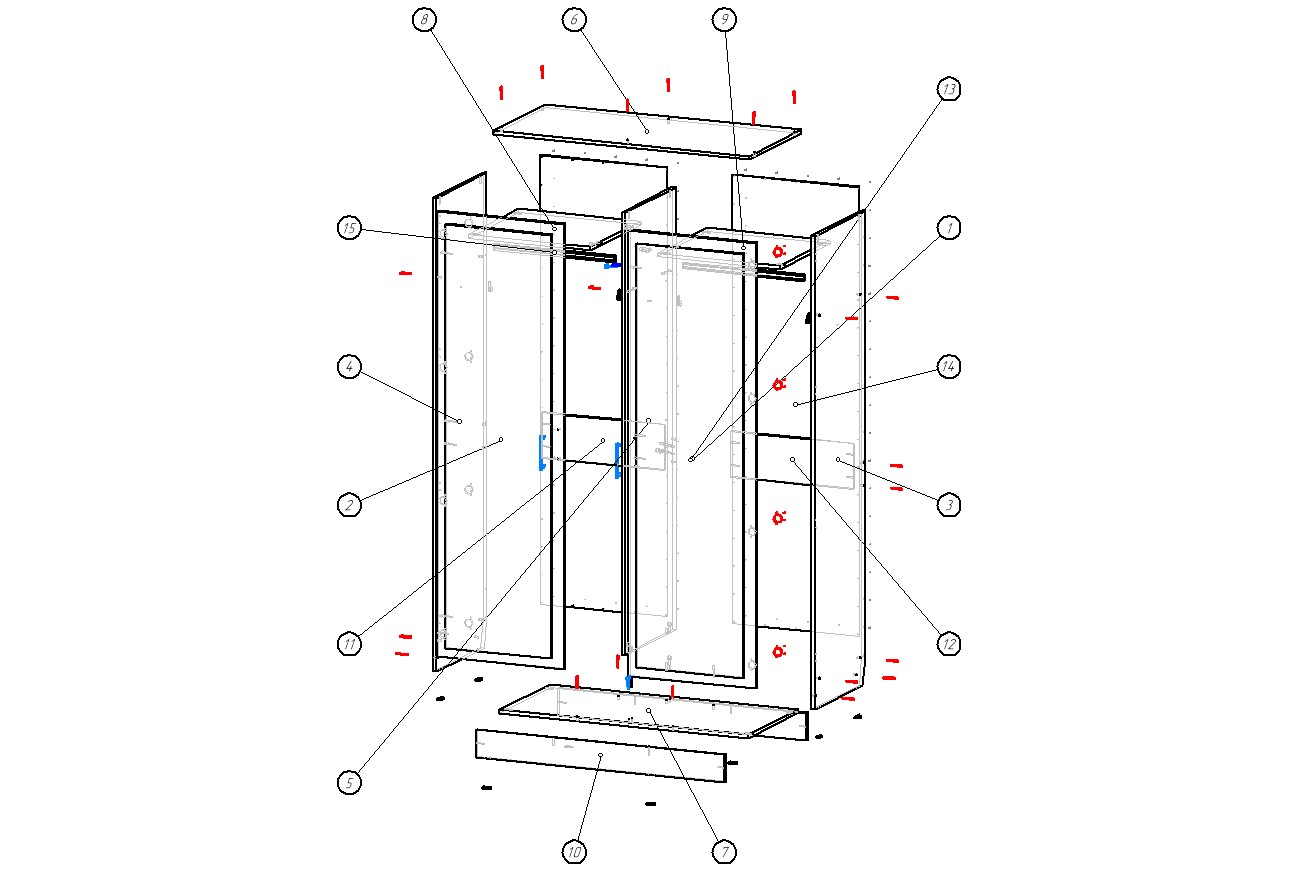 8
6
9
13
15
1
4
14
2
3
11
12
5
10
7