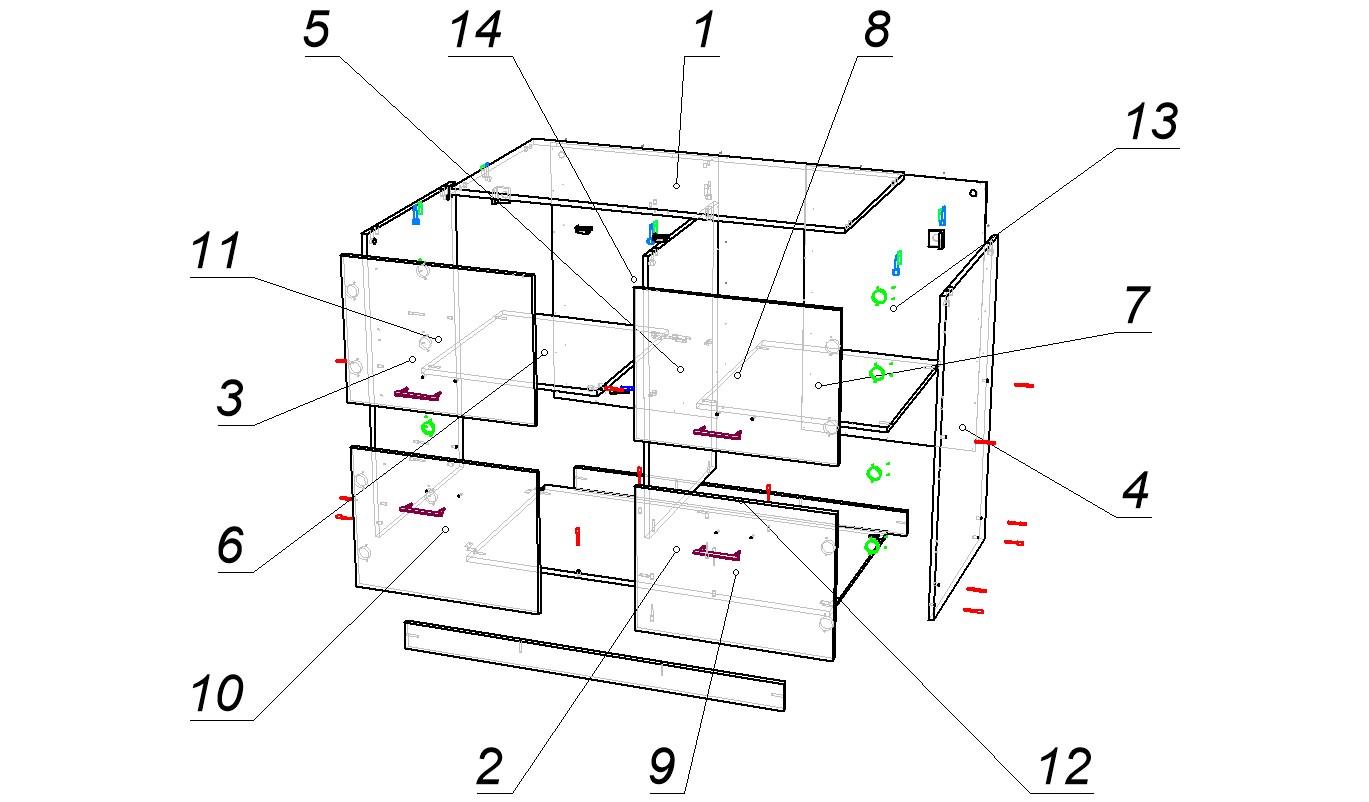 5
14
1
8
13
11
7
3
4
6
10
2
9
12