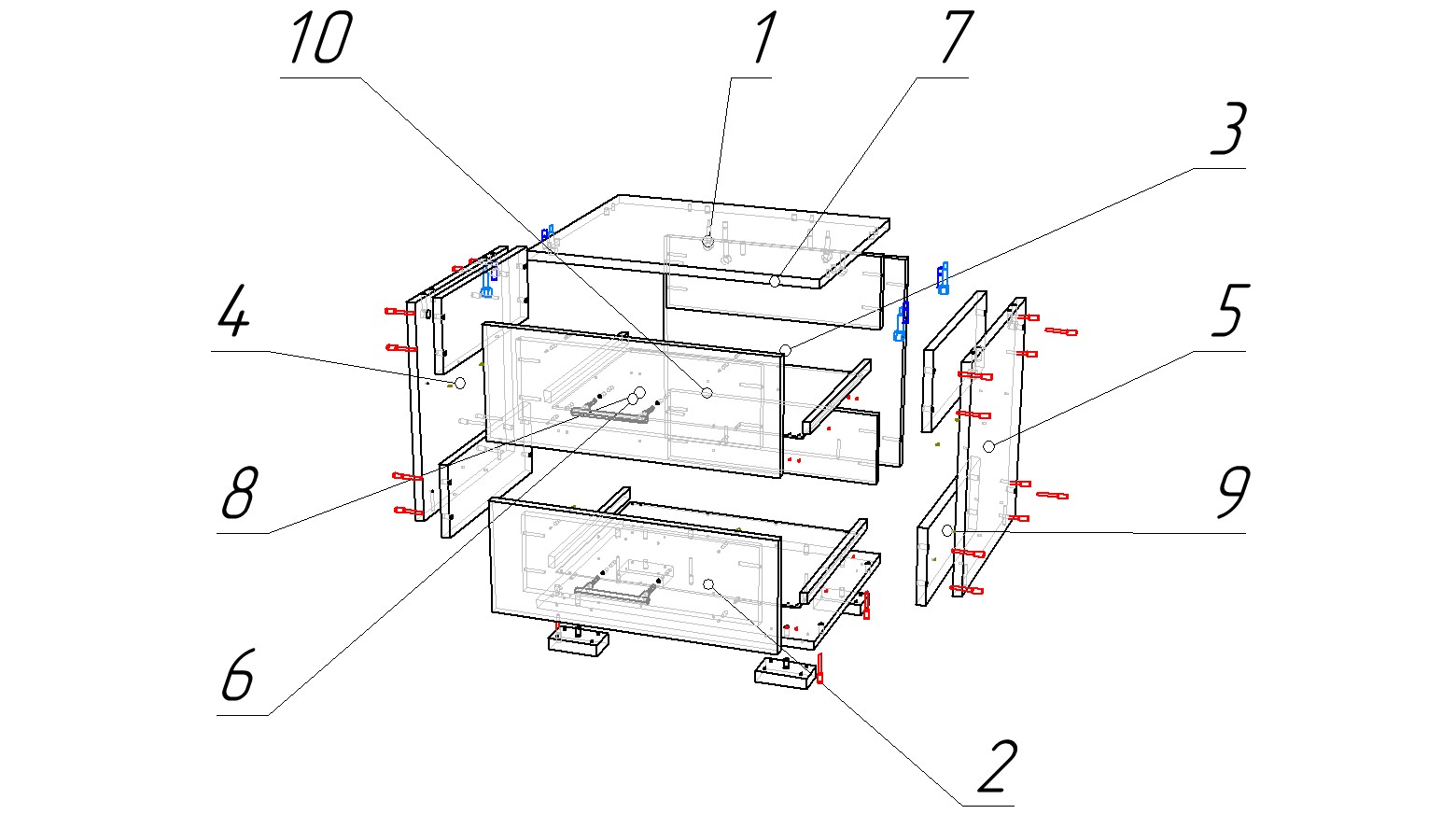 10
1
7
3
4
5
8
9
6
2