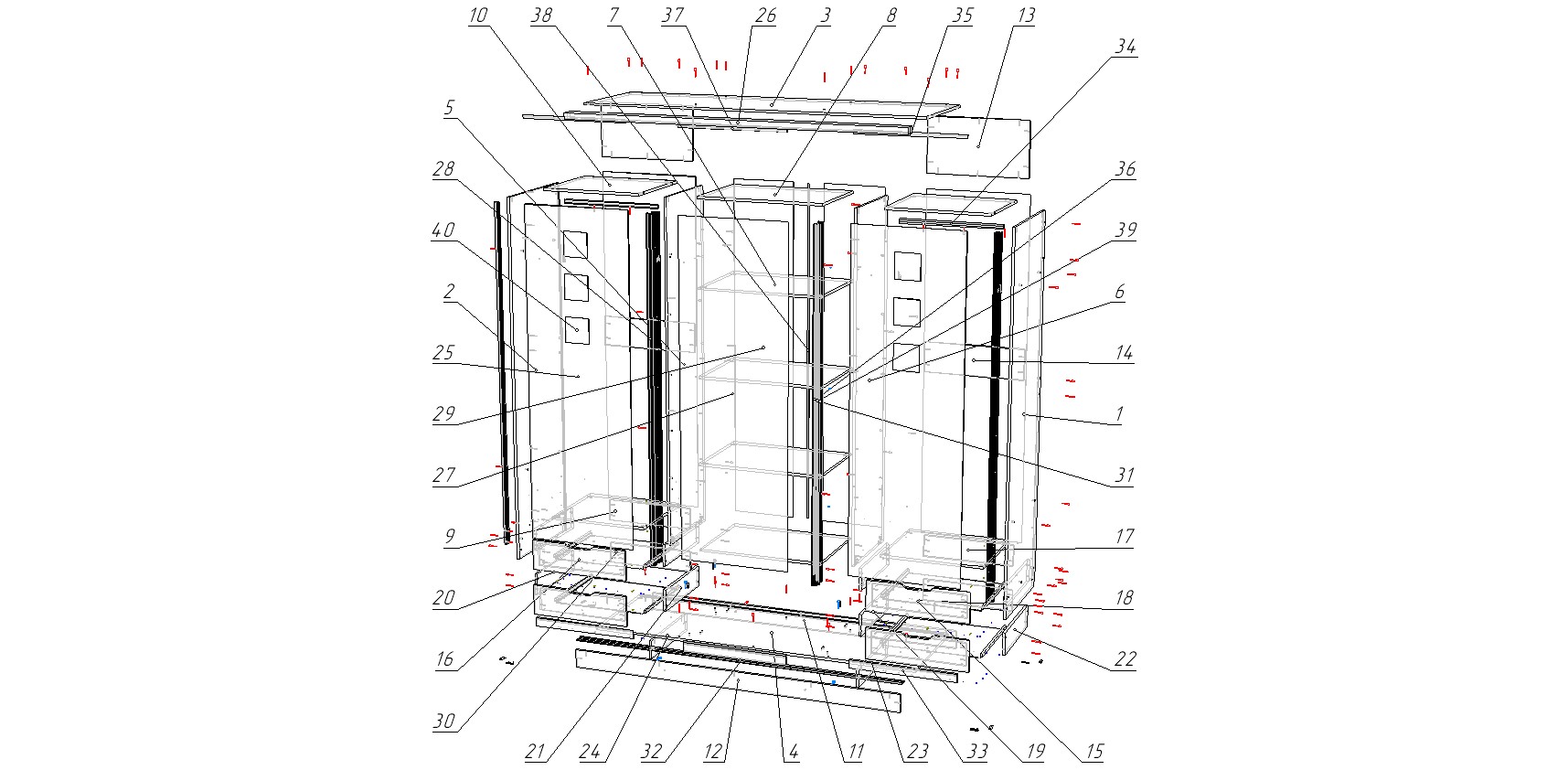 10
38
7
37
26
3
8
35
13
34
5
28
40
2
25
29
27
9
20
16
30
36
39
6
14
1
31
17
18
22
21
24
32
12
4
11
23
33
19
15