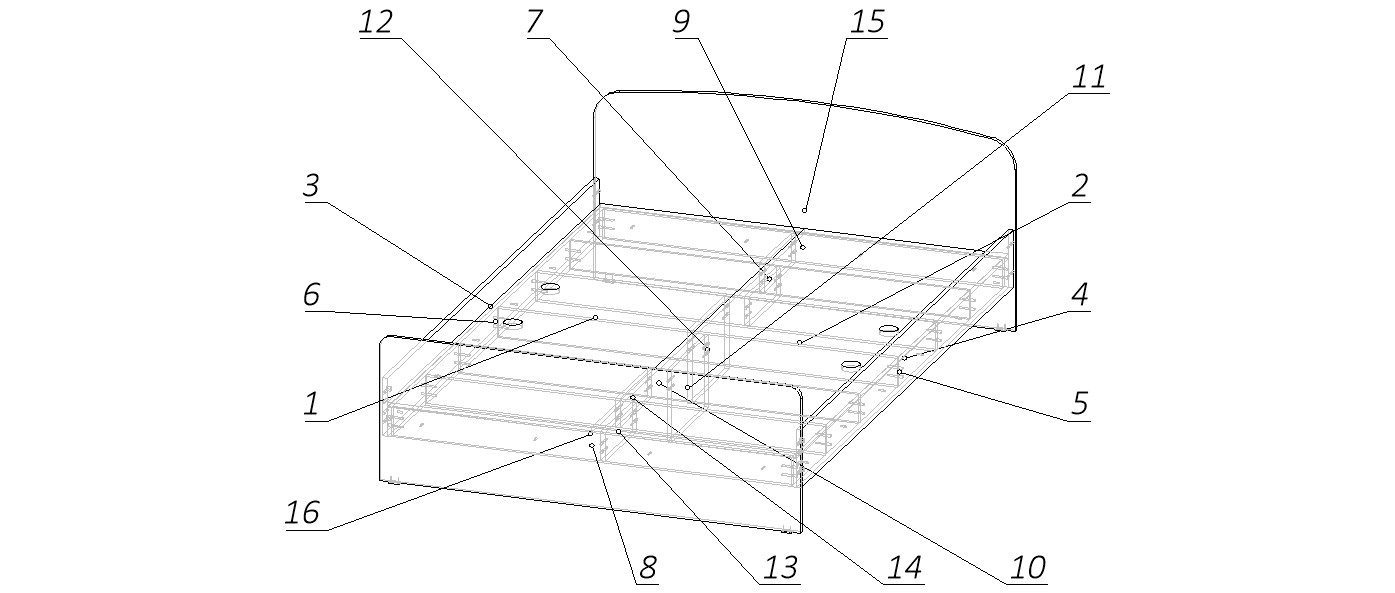 12
7
9
15
11
3
2
6
4
1
5
16
8
13
14
10