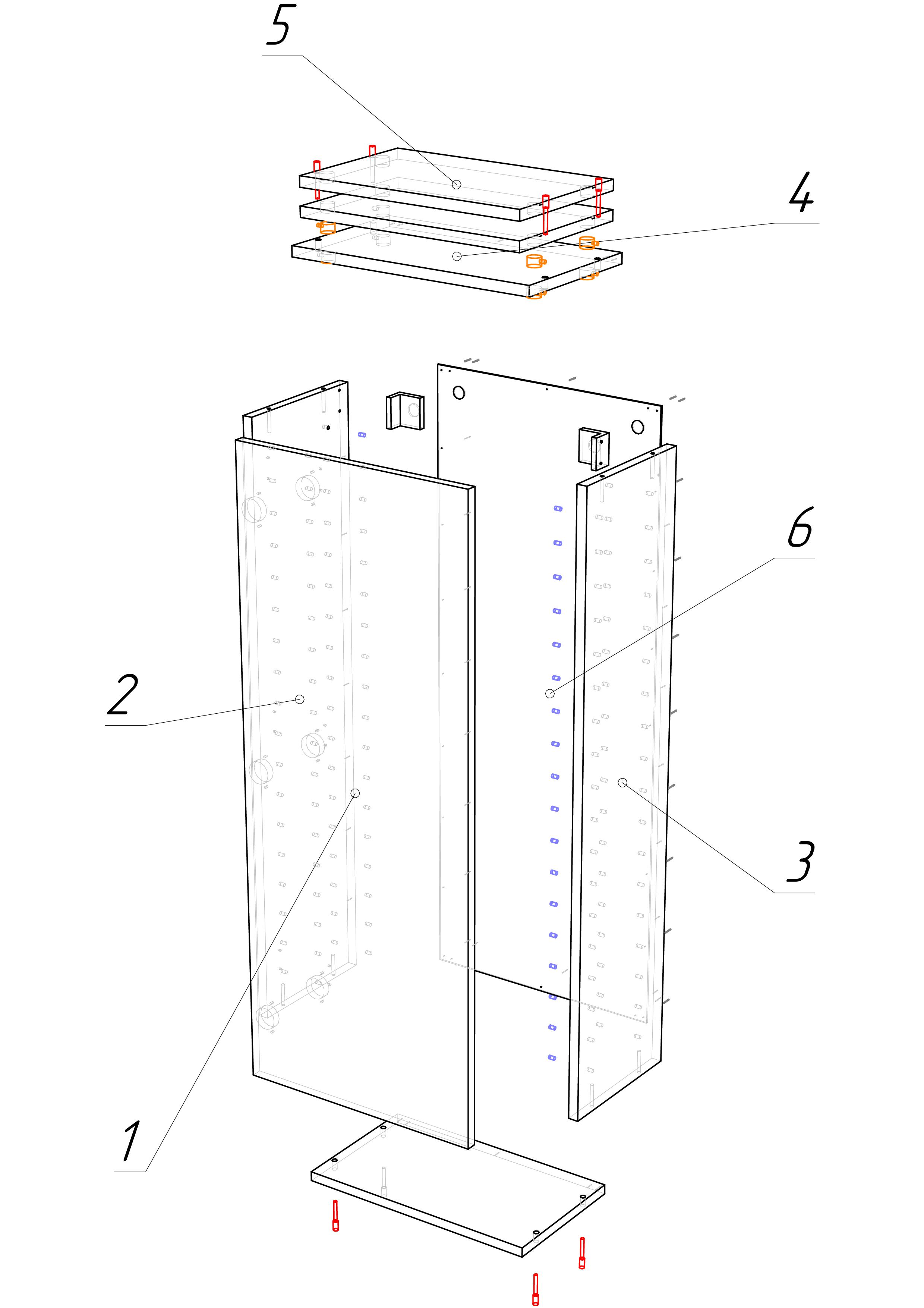 5
4
6
2
3
1