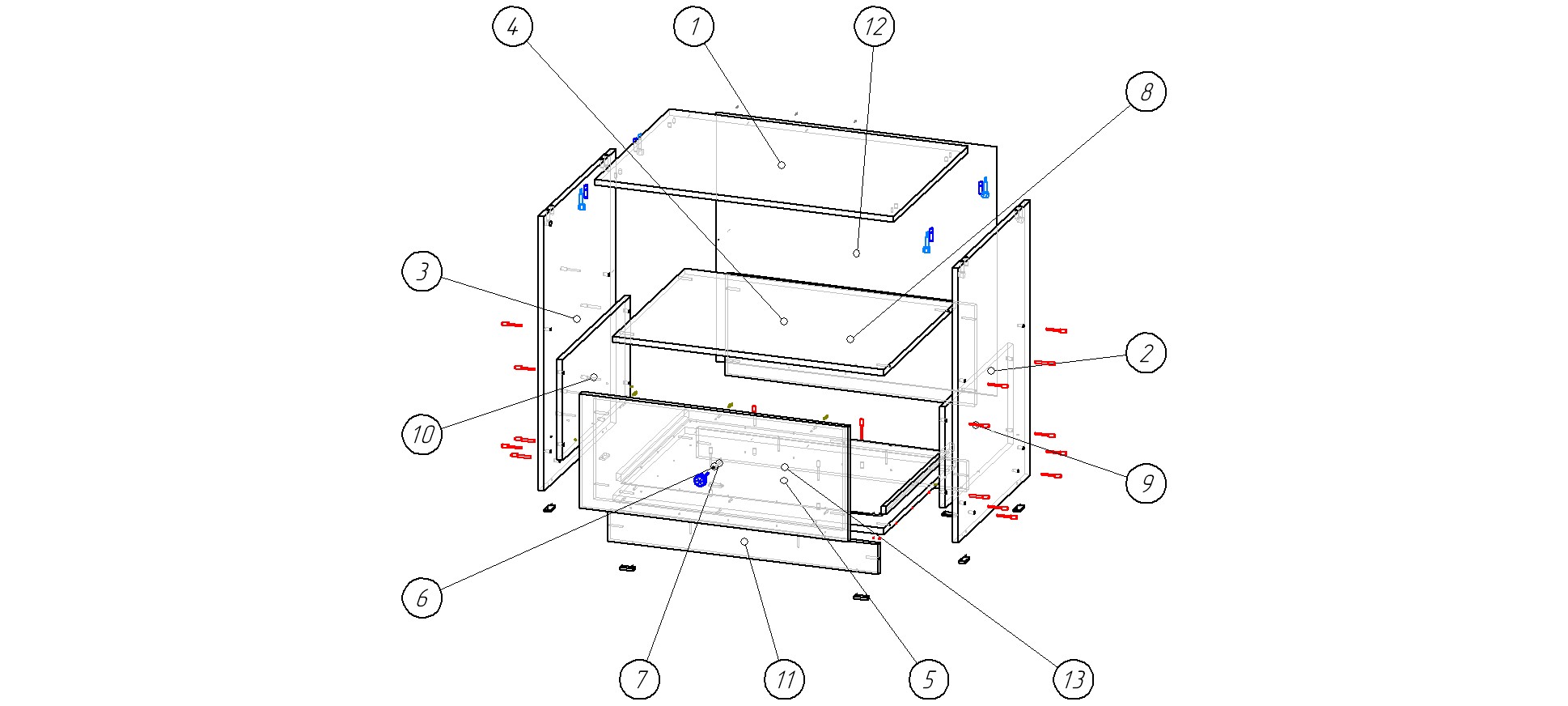 4
1
12
8
3
2
10
9
6
7
11
5
13