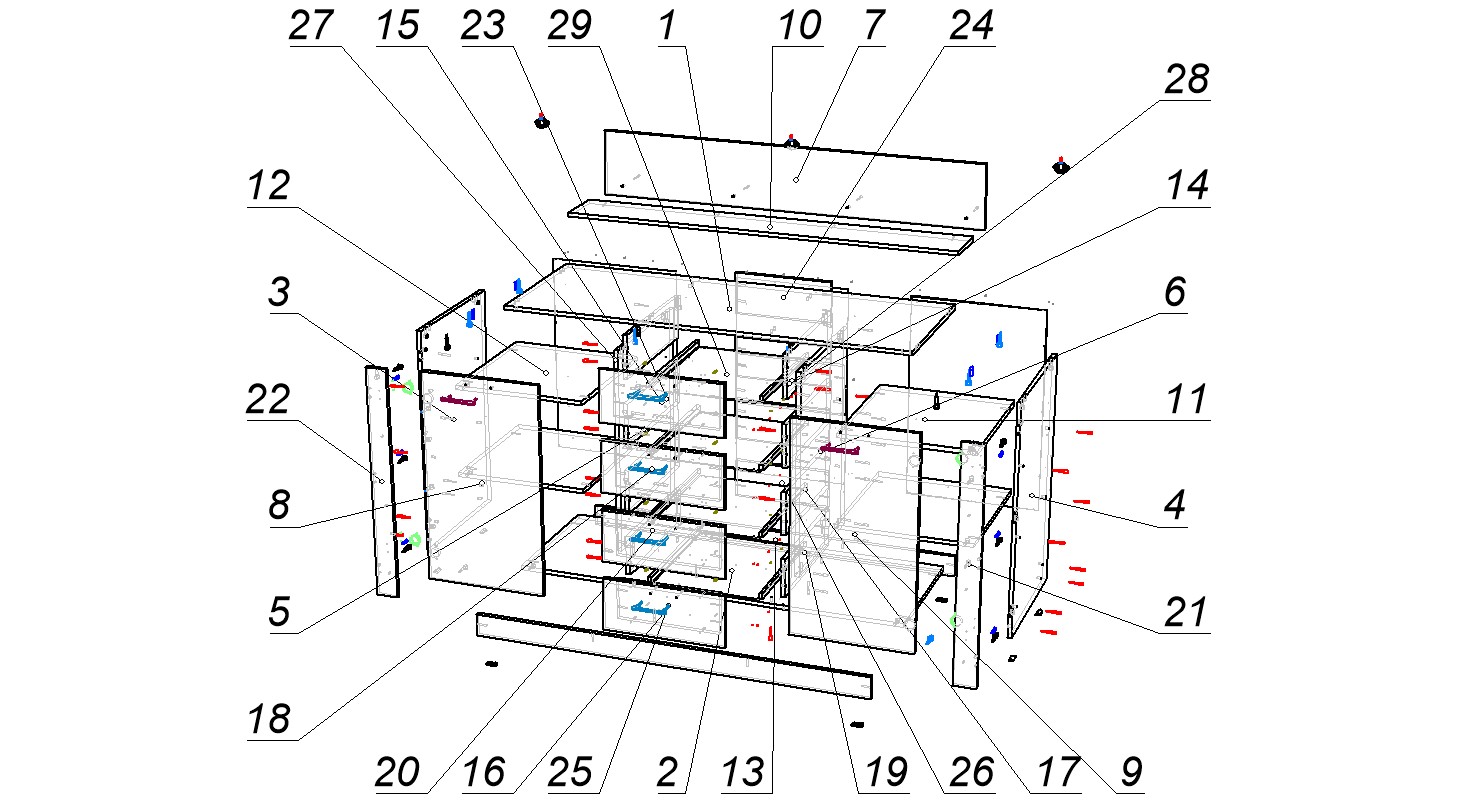 27 15 23 29 1 10 7 24

28

12

14

3

6

22

11

8

4

5

21

18

20 16 25 2 13 19 26 17 9