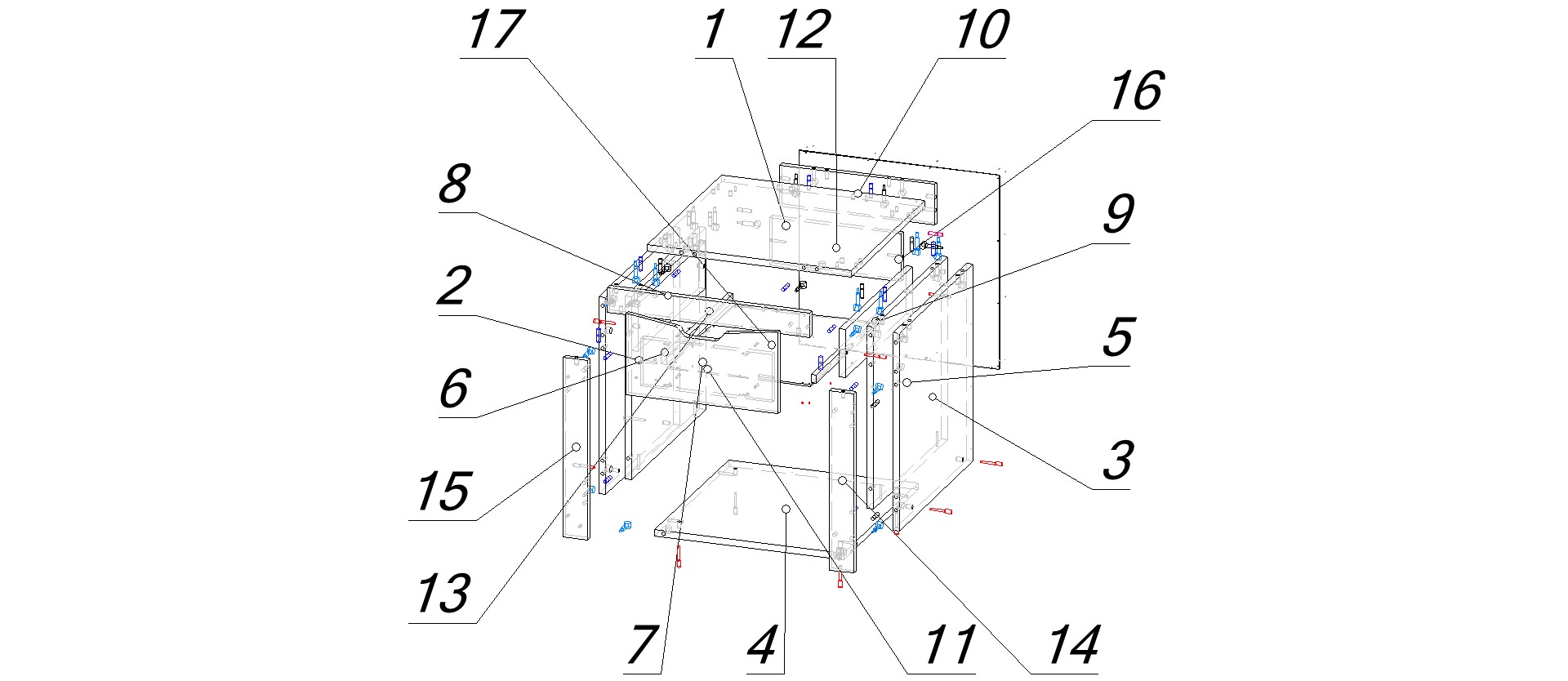 17
1
12
10
16
8
9
2
5
6
3
15
13
7
4
11
14