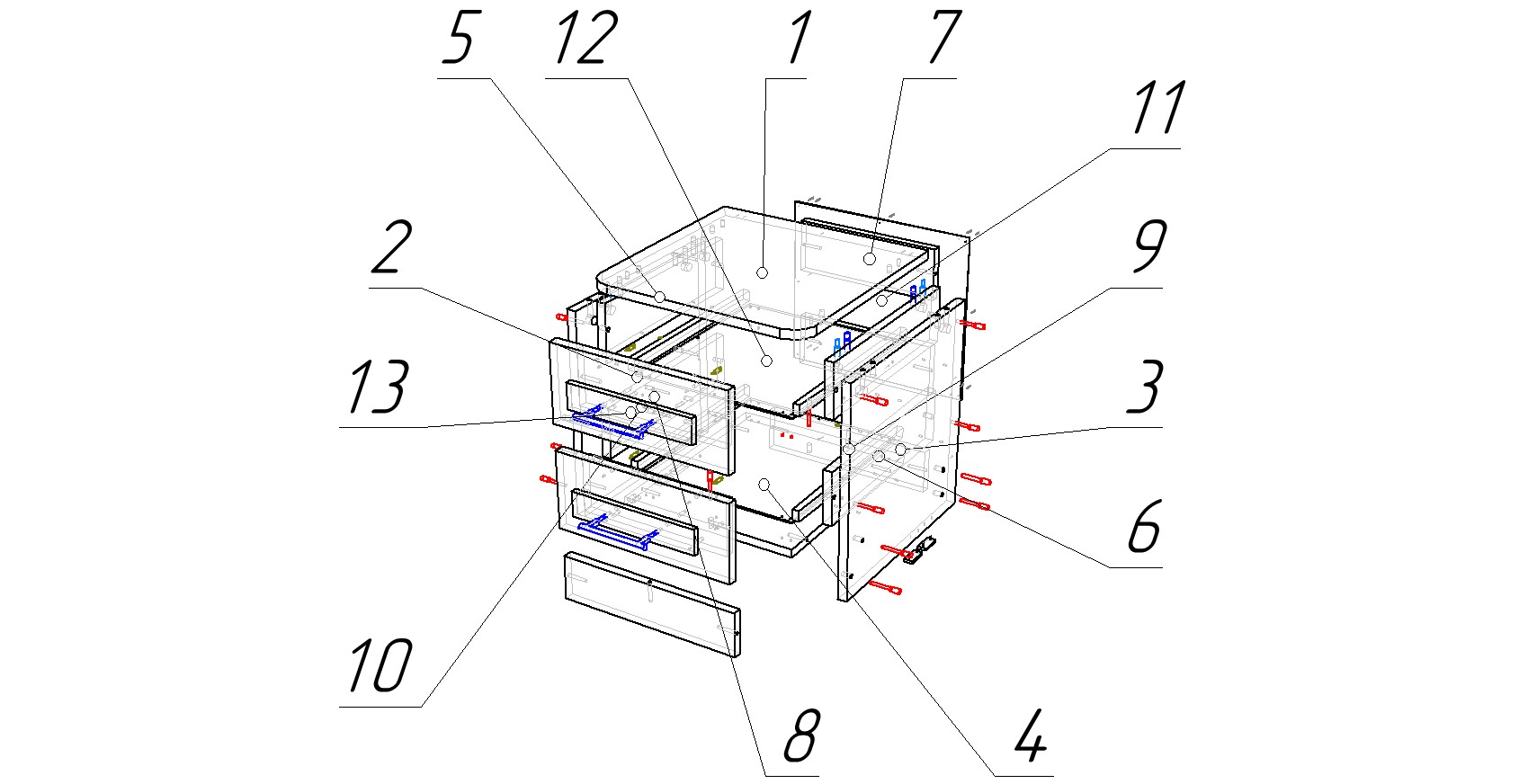 5
12
1
7
11
2
9
13
3
6
10
8
4