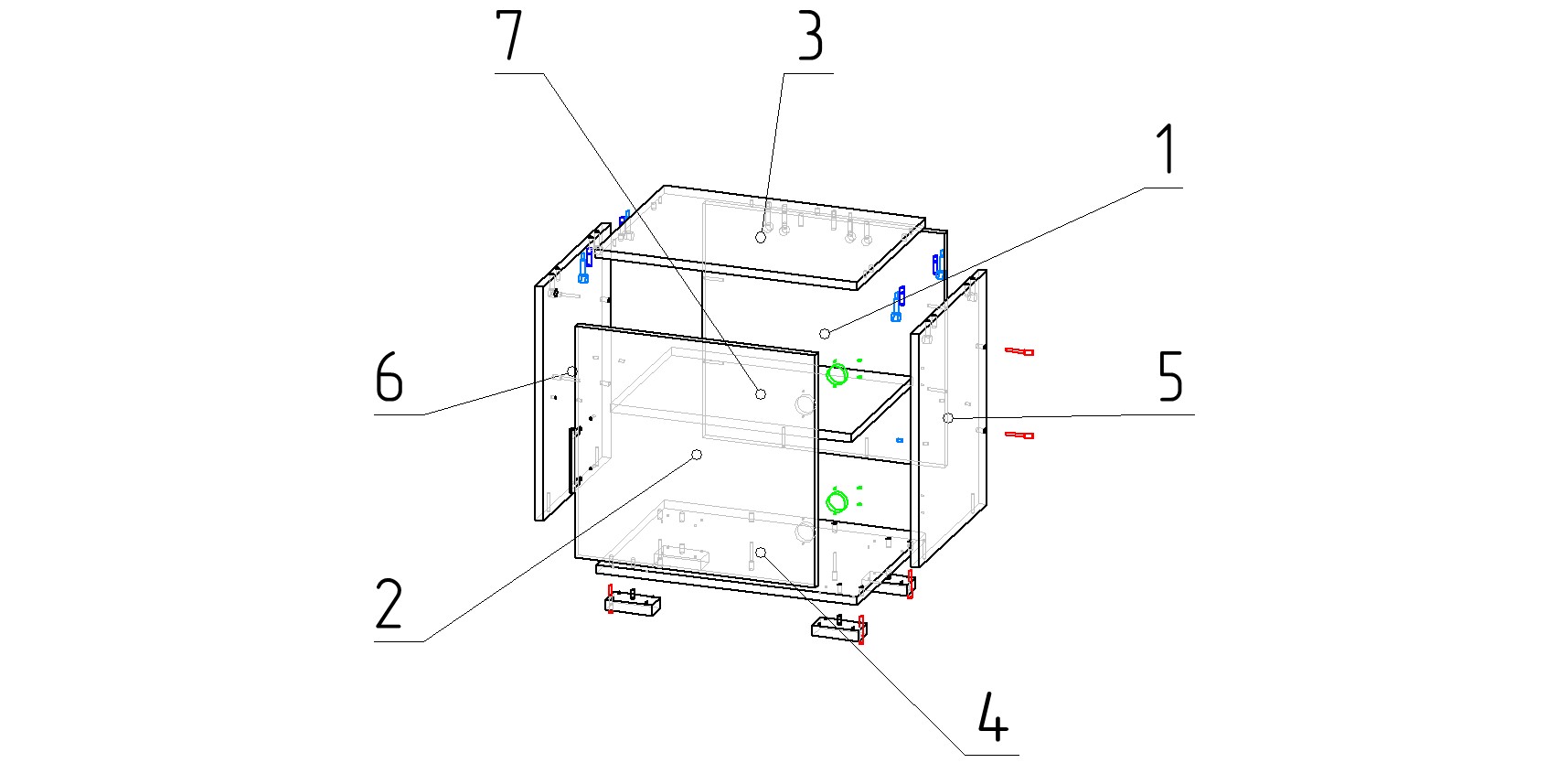 7
3
1
6
5
2
4