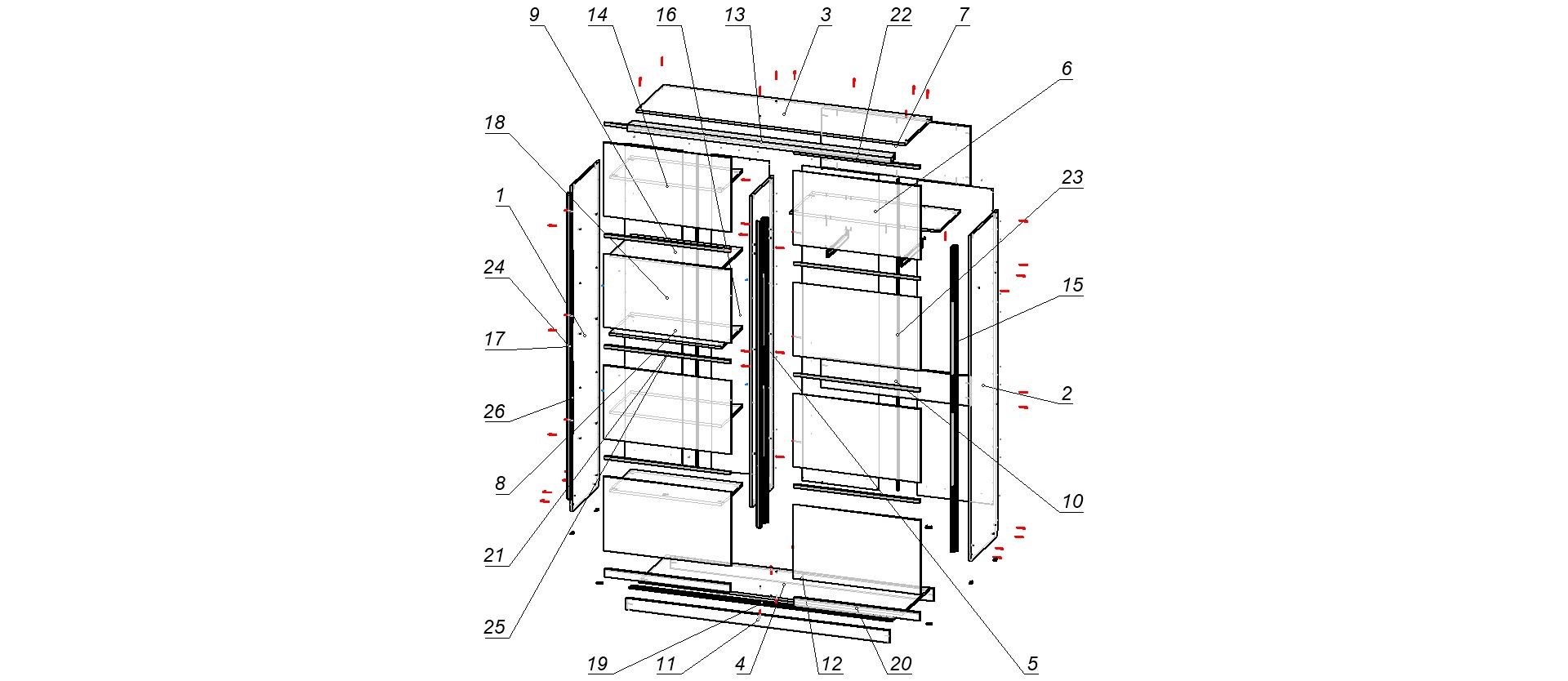 9
14
16
13
3
22
7
6
18
23
1
24
15
17
2
26
8
10
21
25
19
11
4
12
20
5