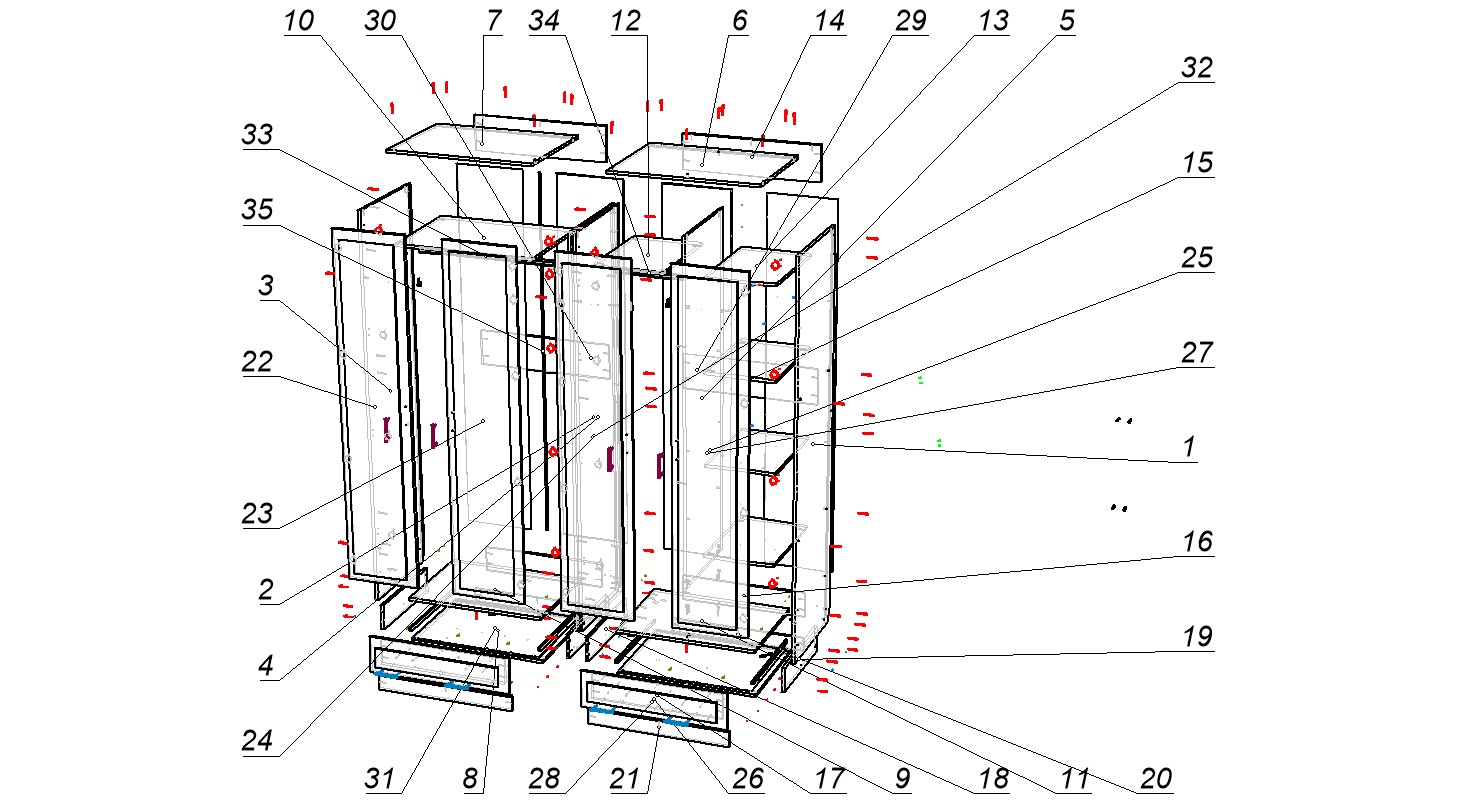 10
30
7
34
12
6
14
29
13
5
32
33
15
35
25
3
27
22
1
23
16
2
19
4
24
31
8
28
21
26
17
9
18
11
20