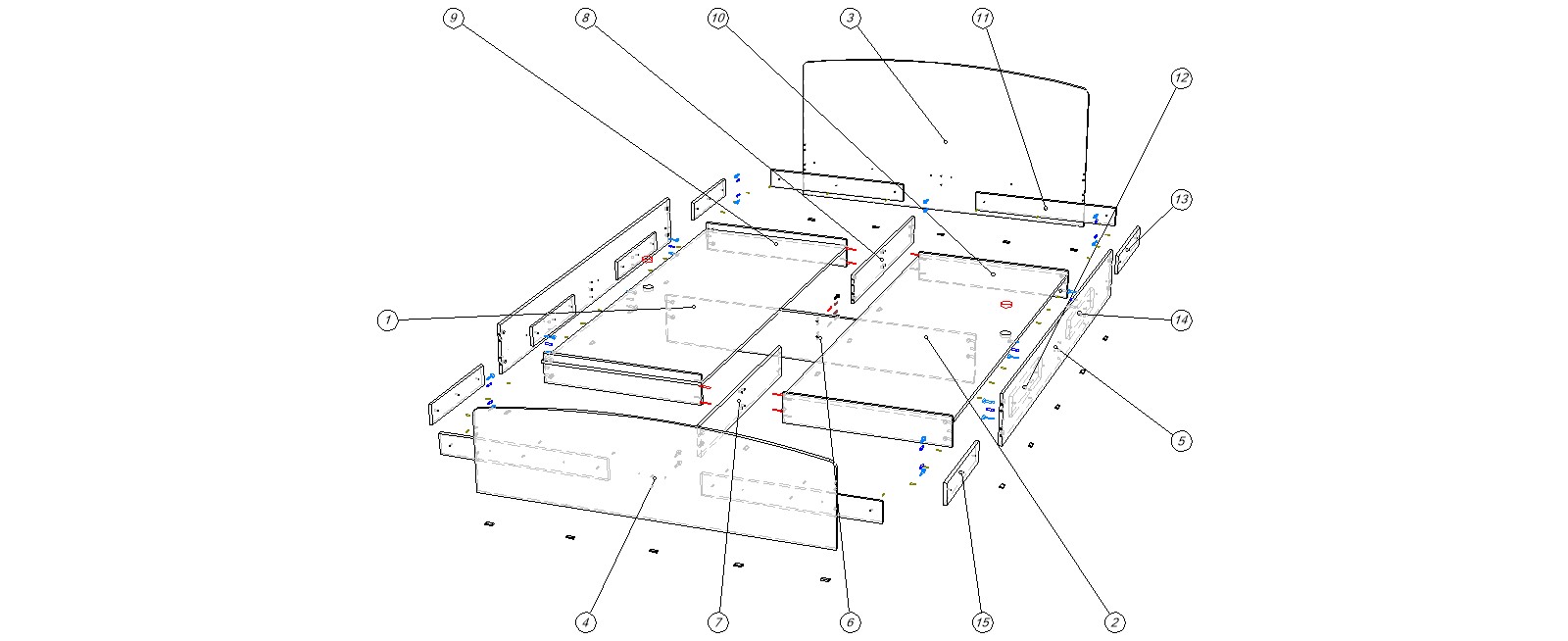 9
8
10
3
11
12
13
1
14
5
4
7
6
15
2