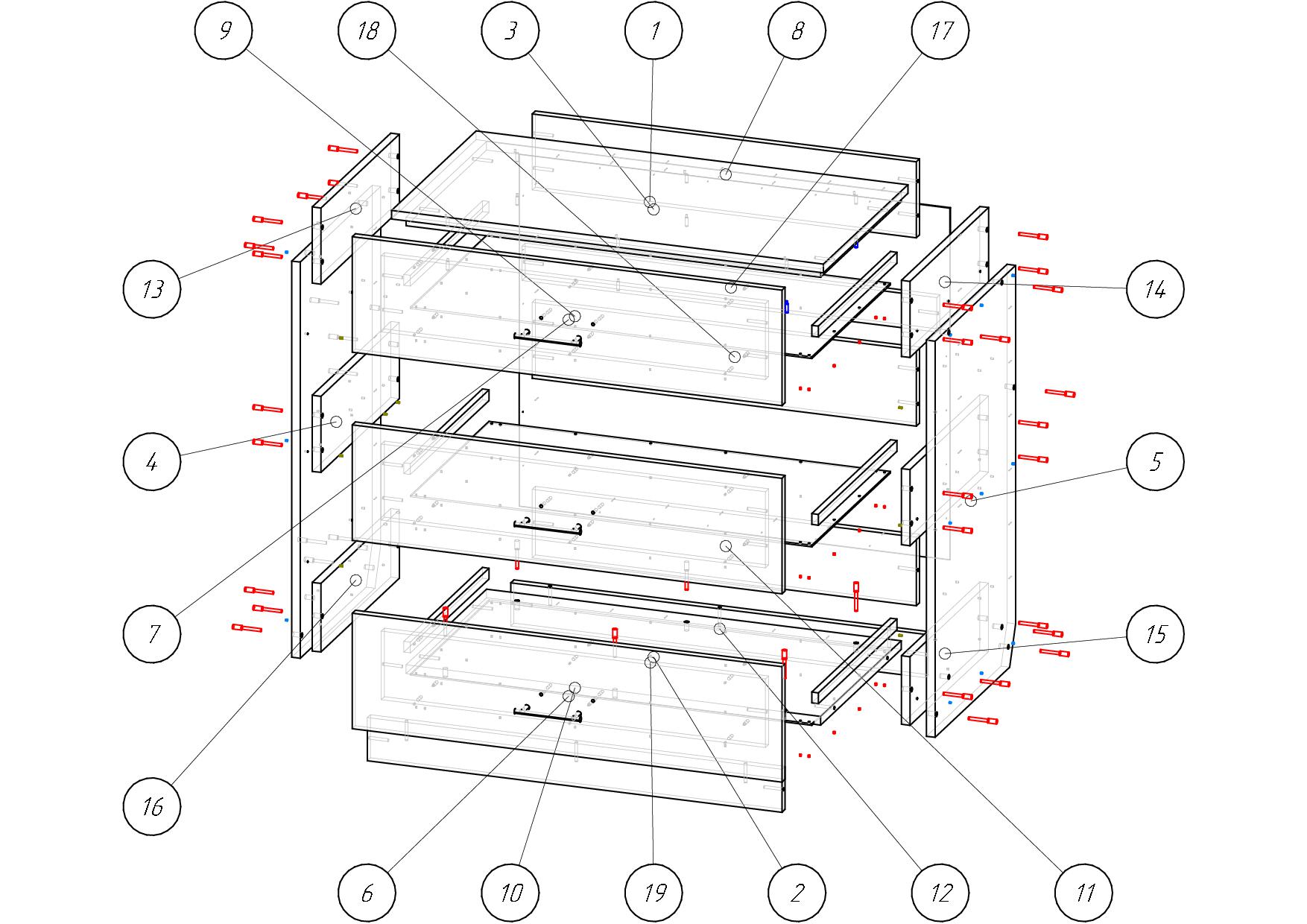 9
18
3
1
8
17
13
14
4
5
7
15
16
6
10
19
2
12
11