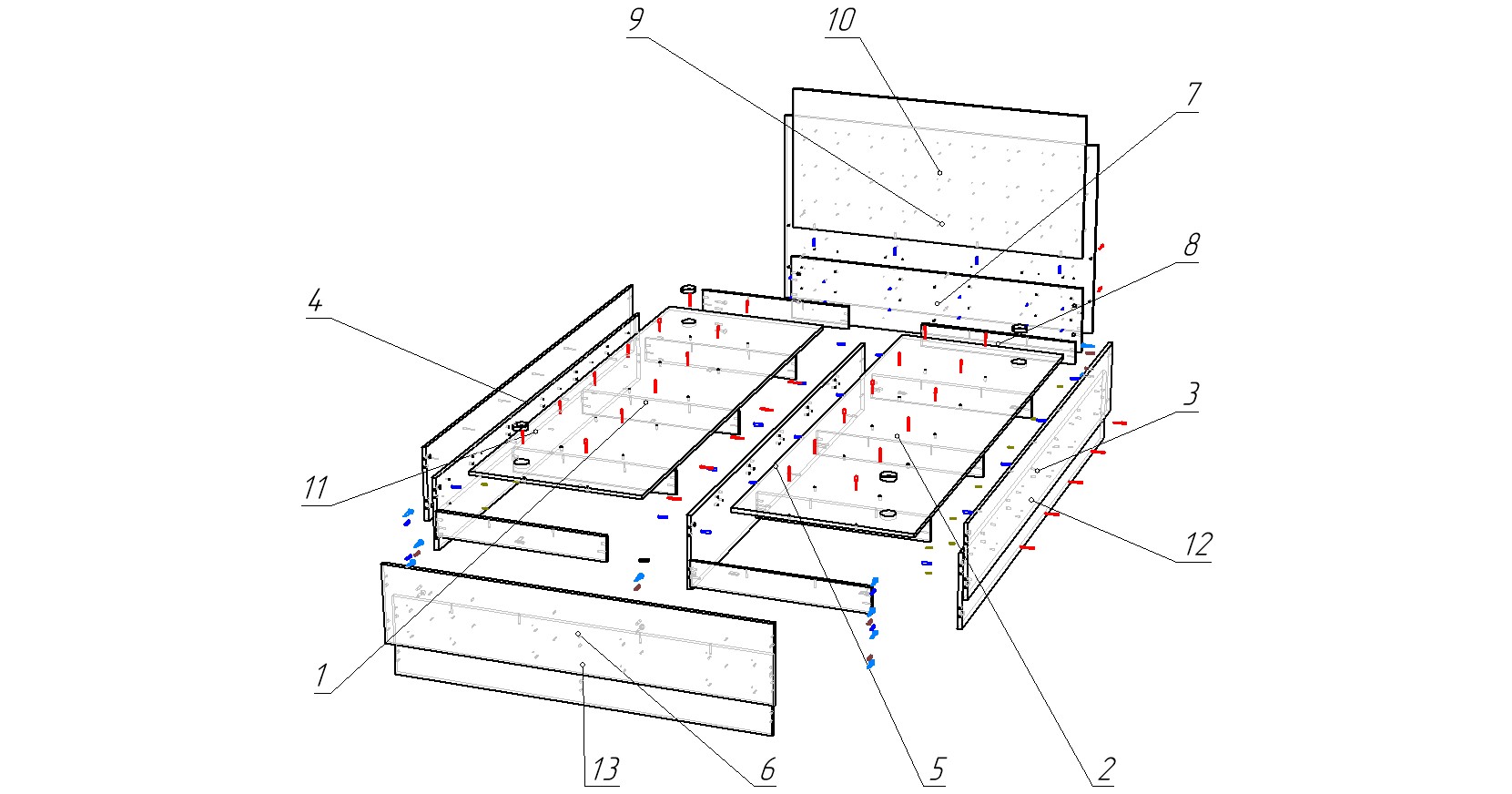 9
10
7
8
4
3
11
12
1
13
6
5
2