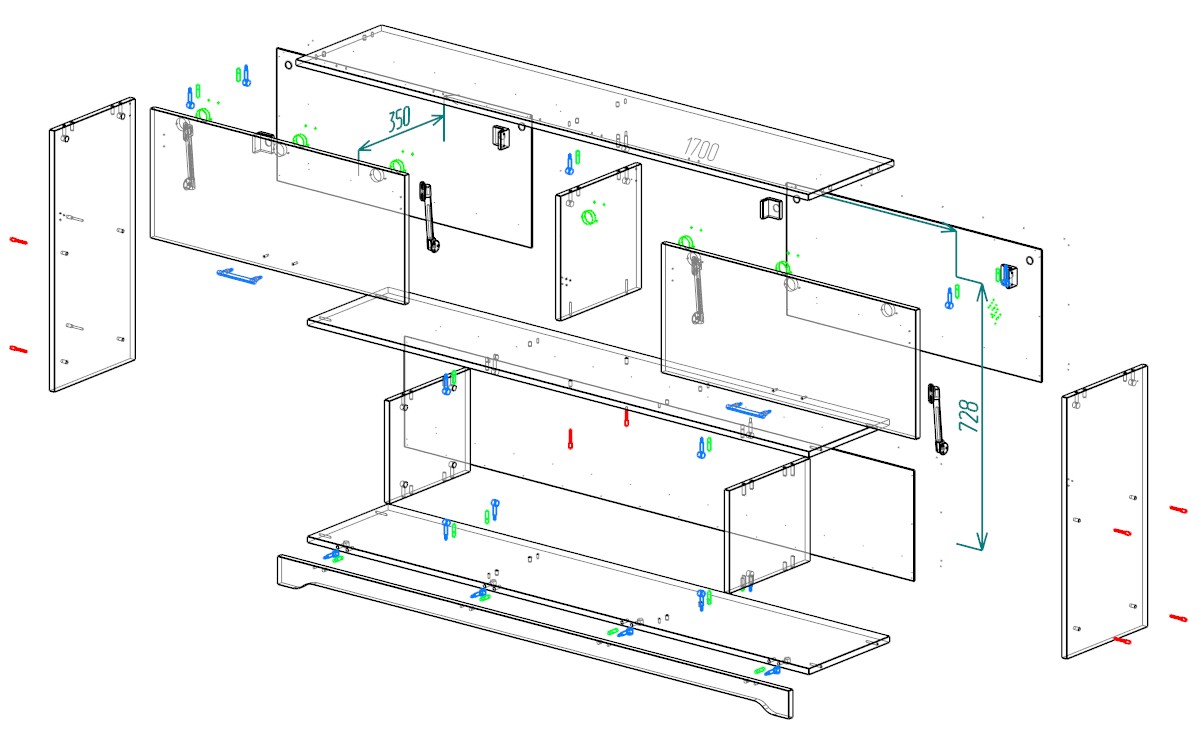 350
1700
728