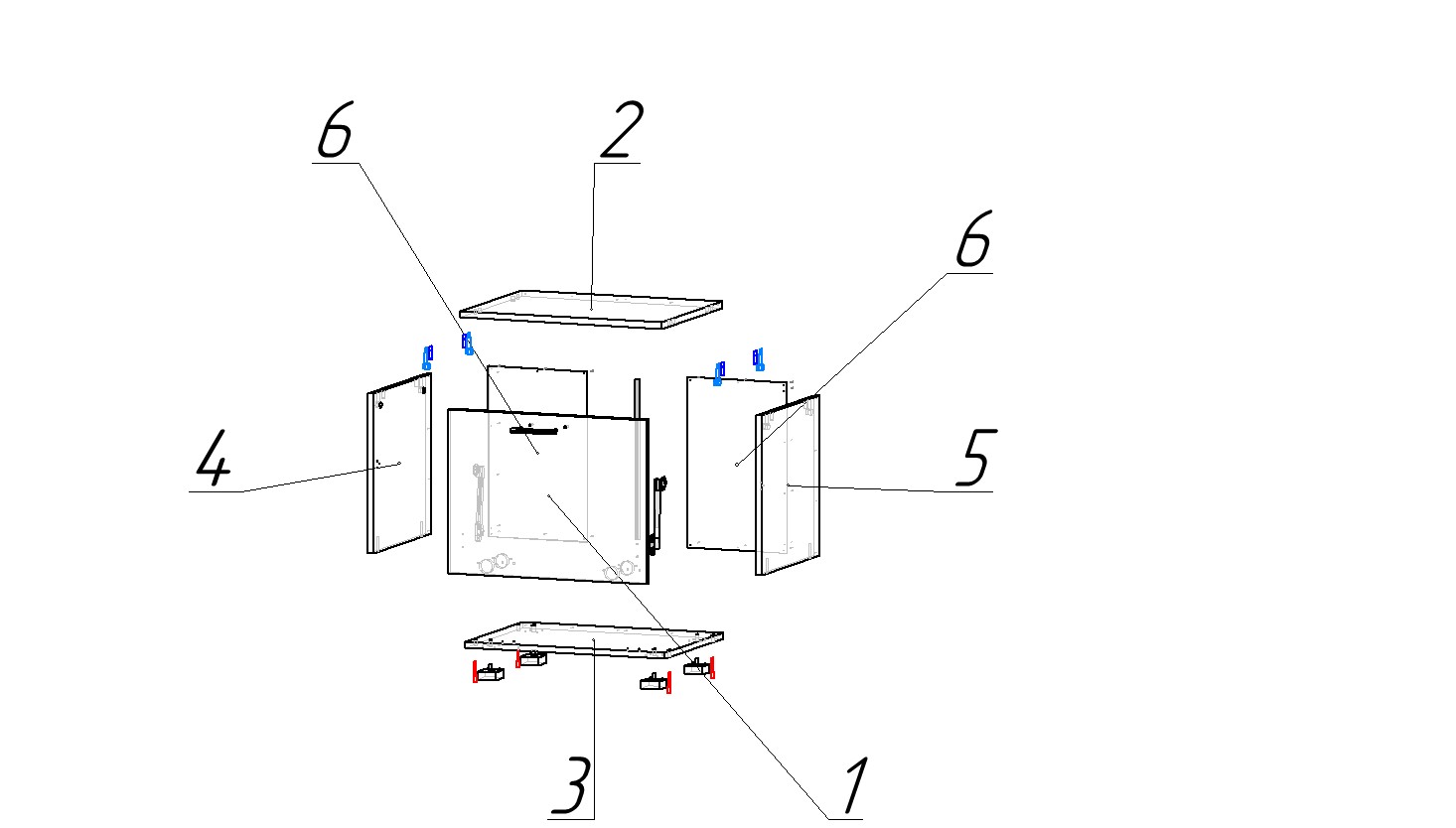 6

2

6

4

5

3

1