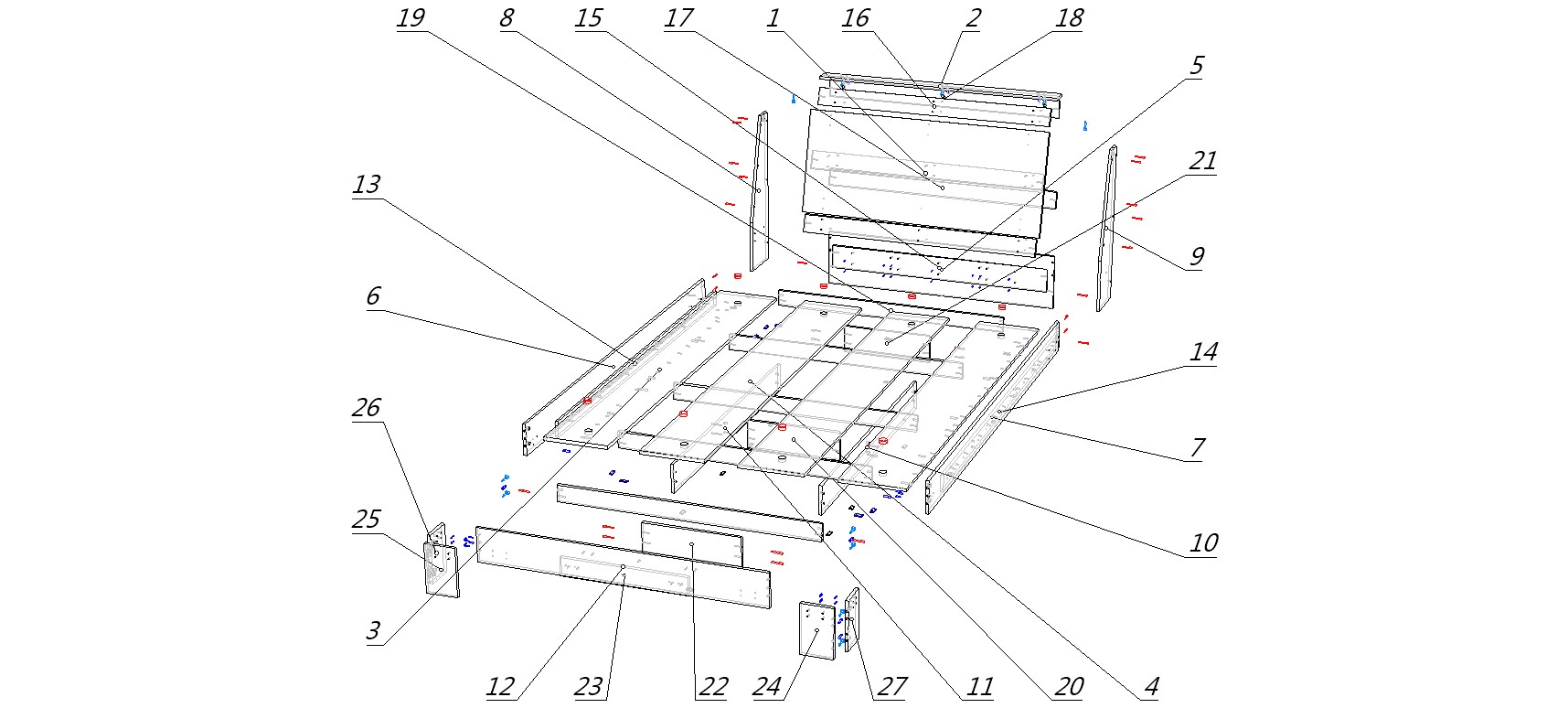 19
8
15
17
1
16
2
18
5
21
13
9
6
14
7
26
10
25
3
12
23
22
24
27
11
20
4