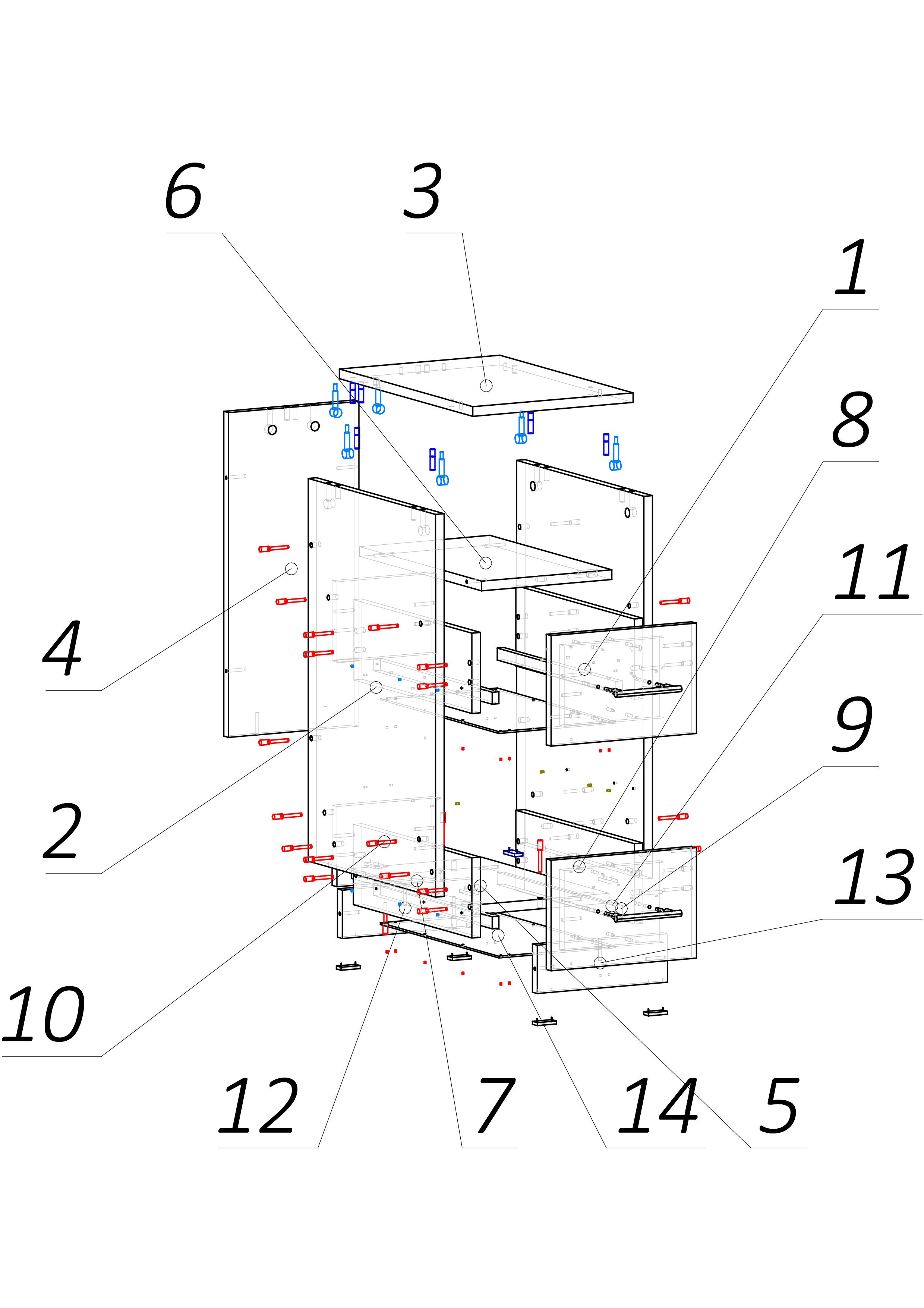 6
3
1
8
11
4
9
2
13
10
12
7
14
5