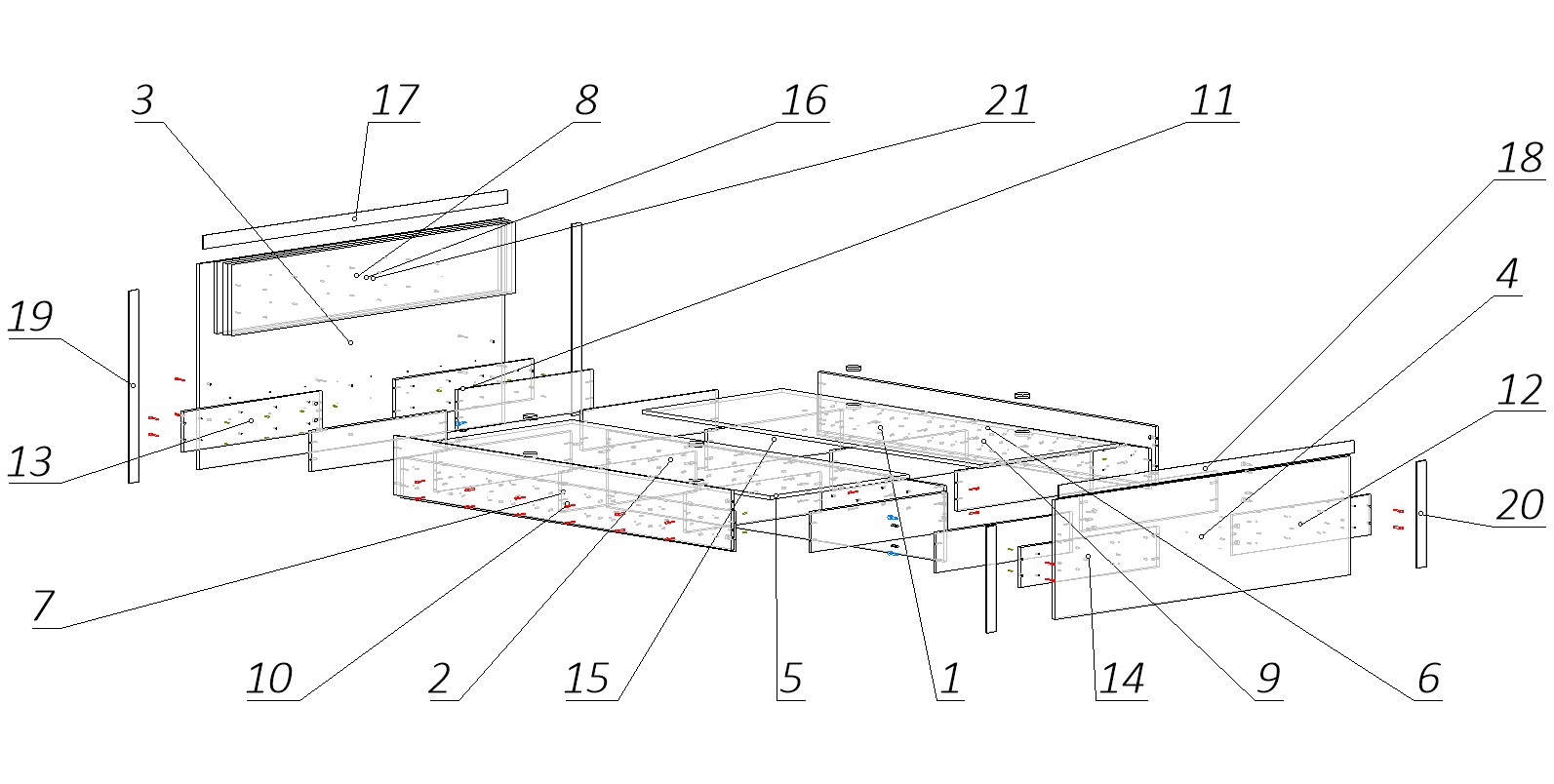 3
17
8
16
21
11
18
4
12
19
13
20
7
10
2
15
5
1
14
9
6