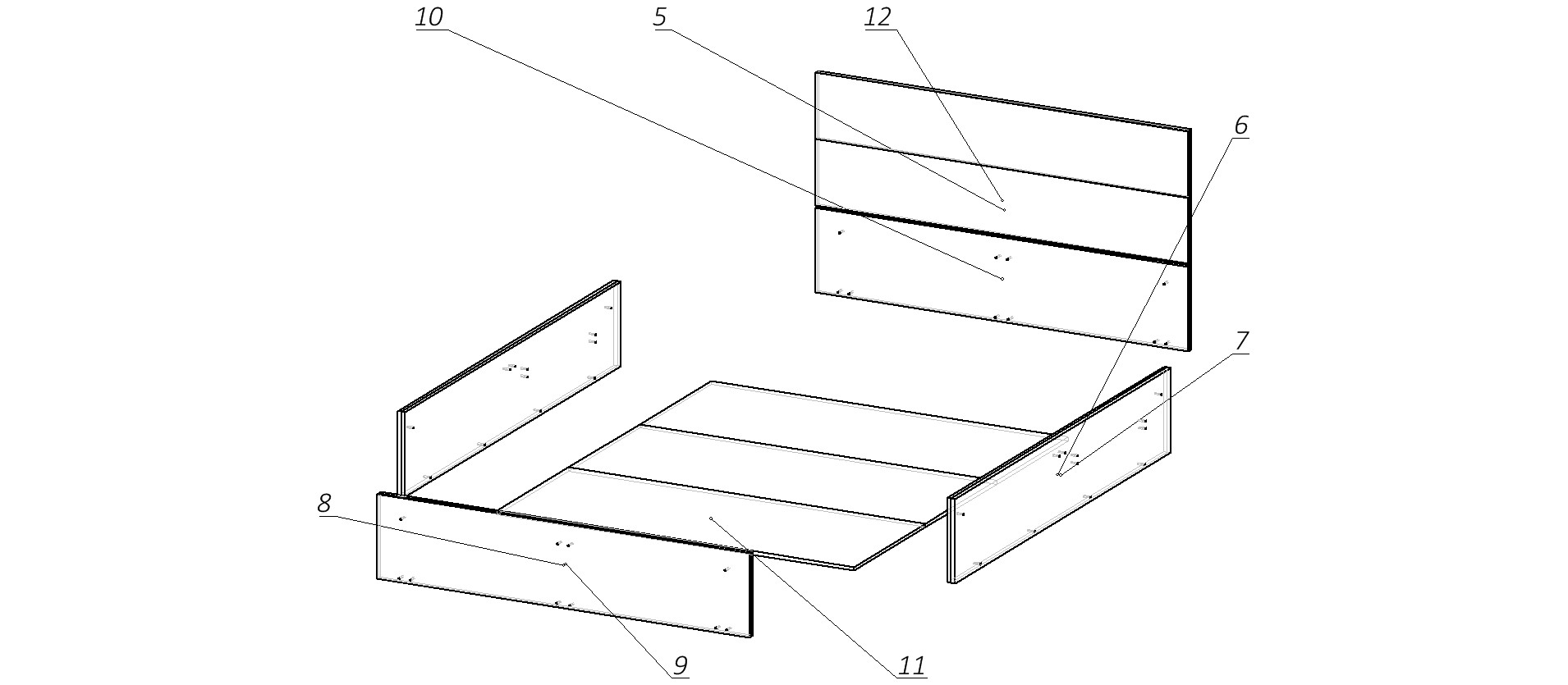 10
5
12
6
7
8
9
11