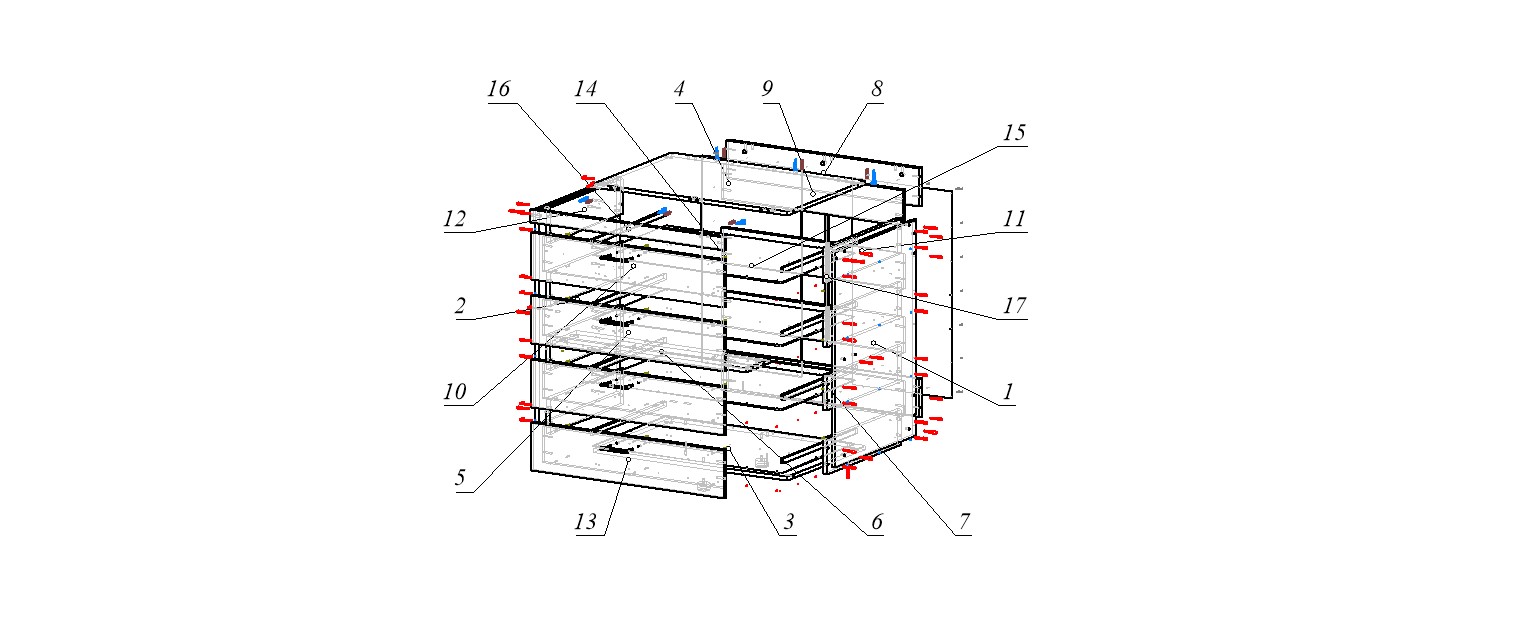 16
14
4
9
8
15
12
11
2
17
10
1
5
13
3
6
7