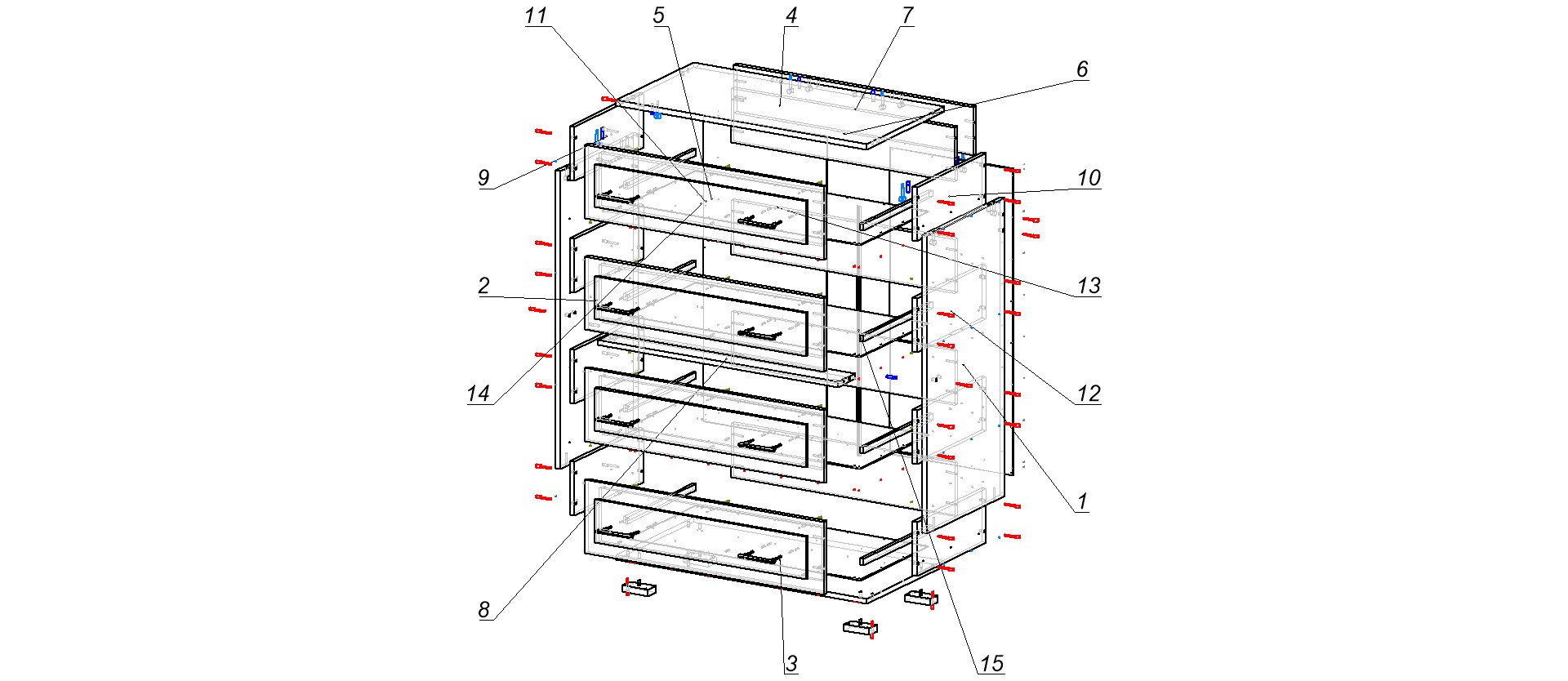 11
5
4
7
6
9
10
2
13
14
12
1
8
3
15