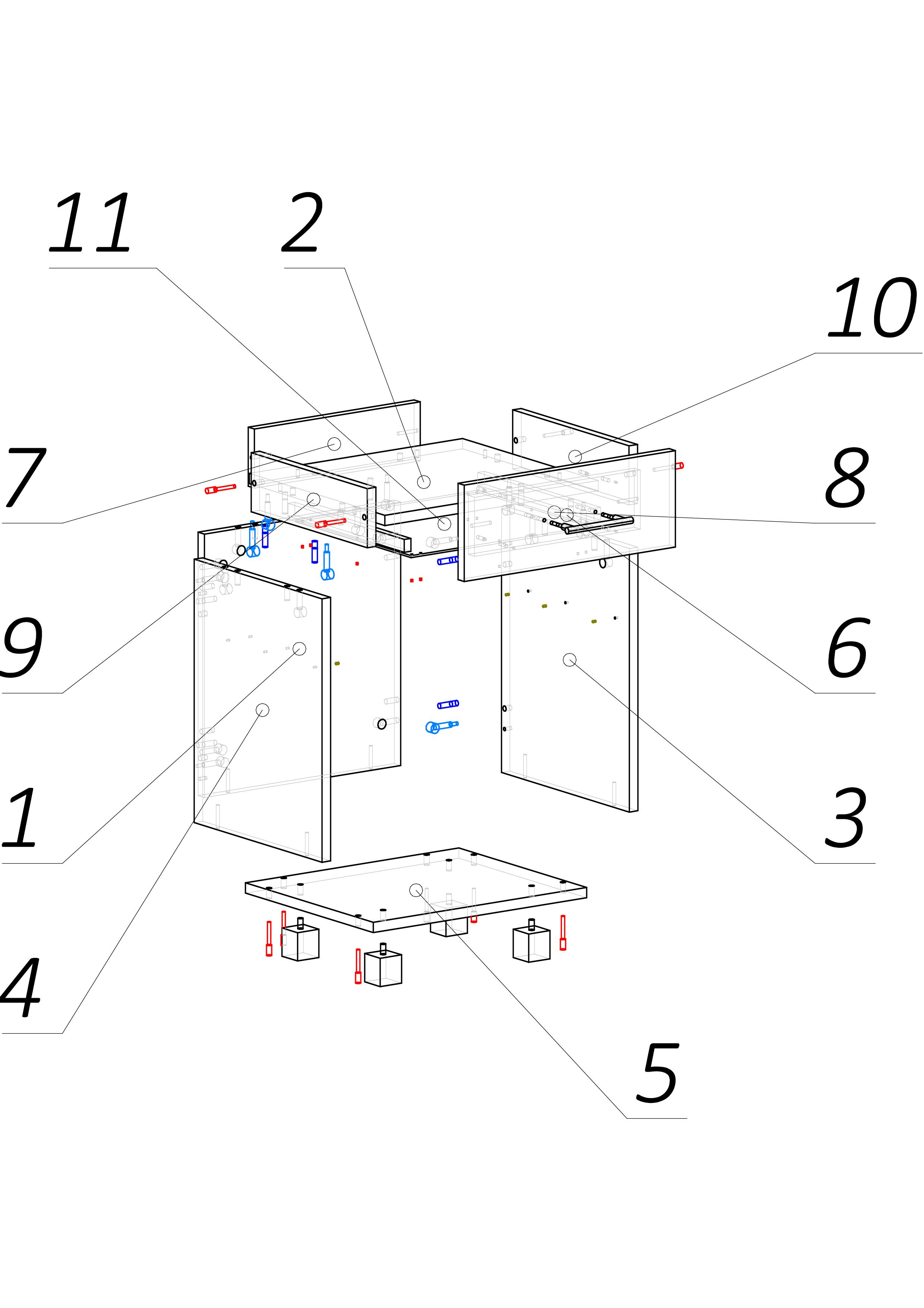 11
2
10
7
8
9
6
1
3
4
5