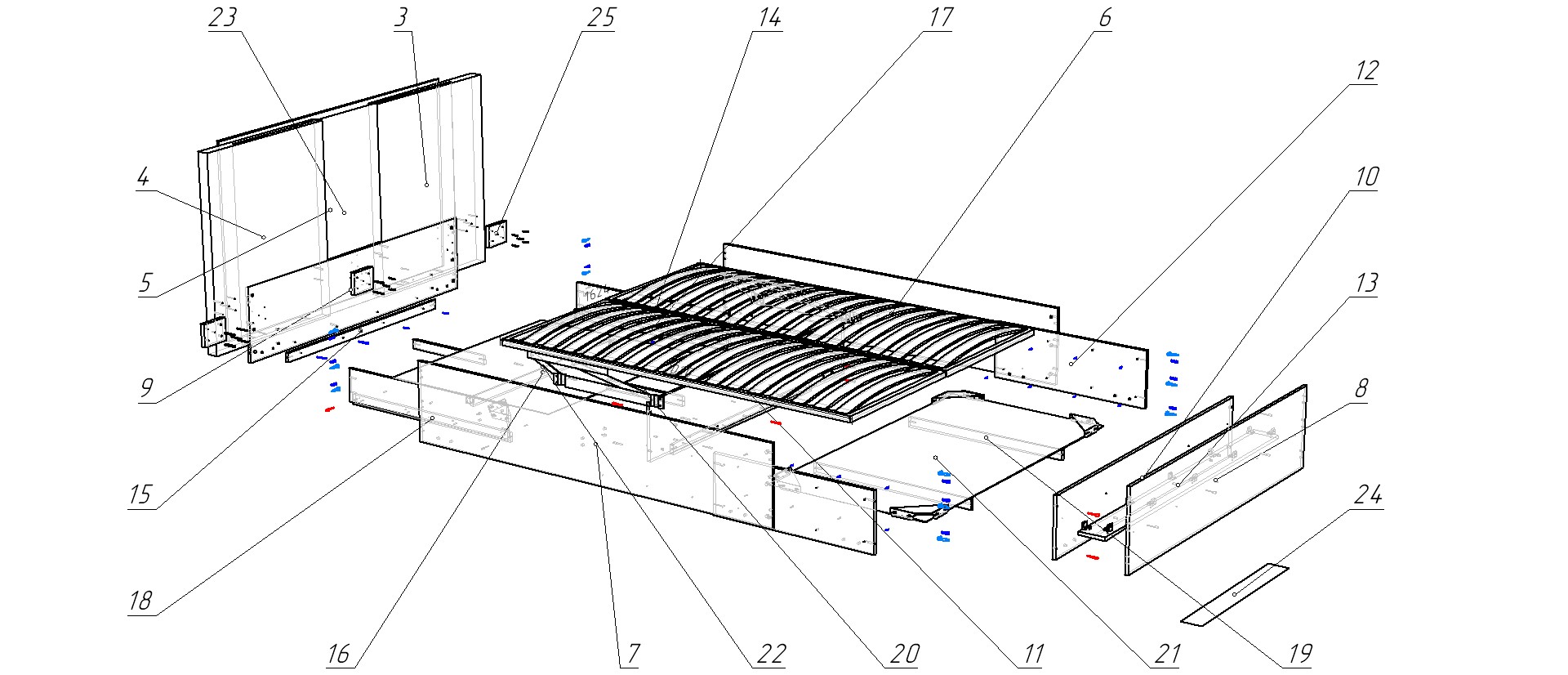 23
3
25
14
17
6
12
10
13
8
24
4
5
9
15
18
16
7
22
20
11
21
19