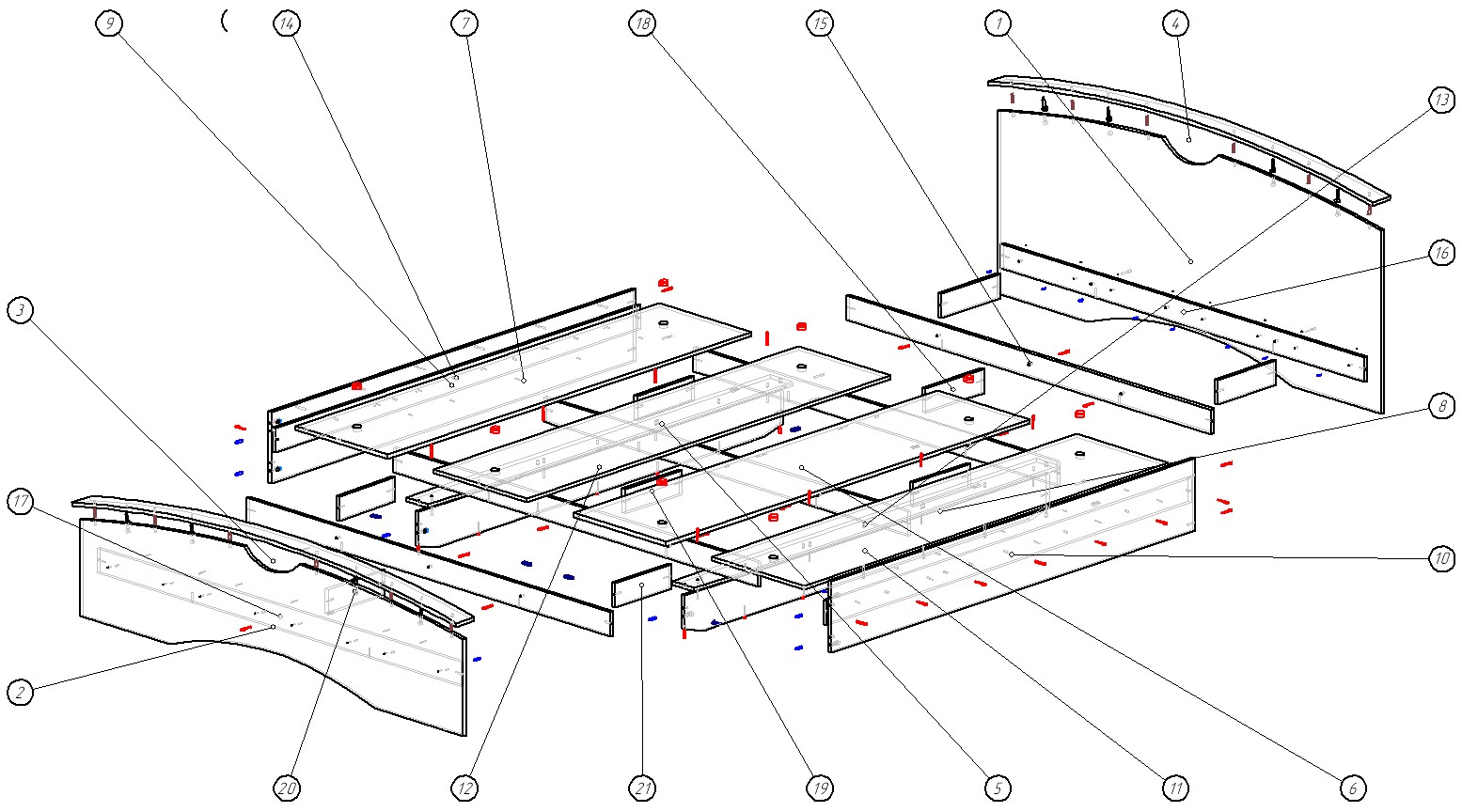 9
14
7
18
15
1
4
13
16
3
8
17
10
2
20
12
21
19
5
11
6