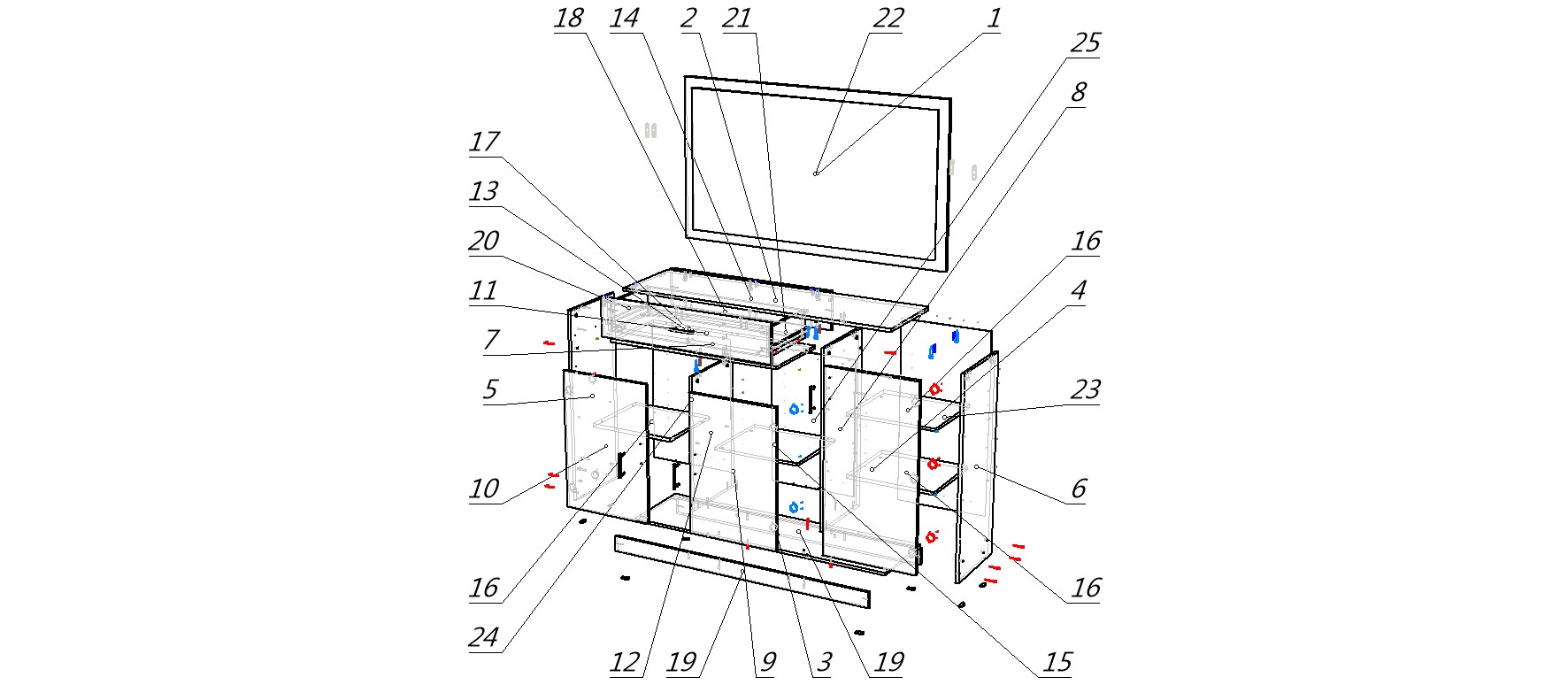 18 14 2 21 22 1 25 8

17

13

20

11

7

5

10

16

24

16

4

23

6

16

12 19 9 3 19 15